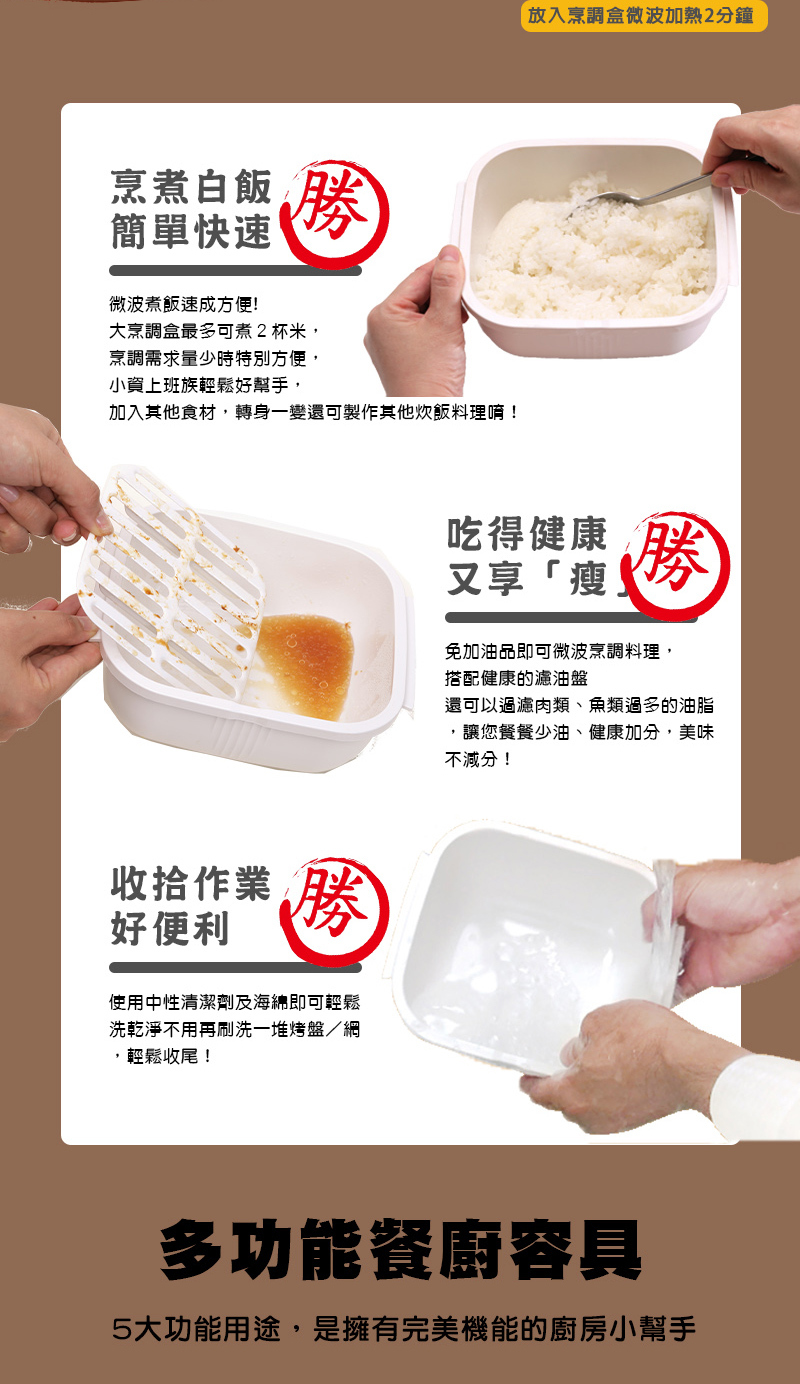 放入烹調盒微波加熱2分鐘

烹煮白飯
簡單快速

勝

微波煮飯速成方便!
大烹調盒最多可煮 2 杯米，
烹調需求量少時特別方便，
小資上班族輕鬆好幫手，
加入其他食材，轉身一變還可製作其他炊飯料理唷！

吃得健康
又享「瘦」

勝

免加油品即可微波烹調料理，
搭配健康的濾油盤
還可以過濾肉類、魚類過多的油脂，讓您餐餐少油、健康加分，美味不減分！

收拾作業
好便利

勝

使用中性清潔劑及海綿即可輕鬆洗乾淨不用再刷洗一堆烤盤／網，輕鬆收尾！

多功能餐廚容具

5大功能用途，是擁有完美機能的廚房小幫手