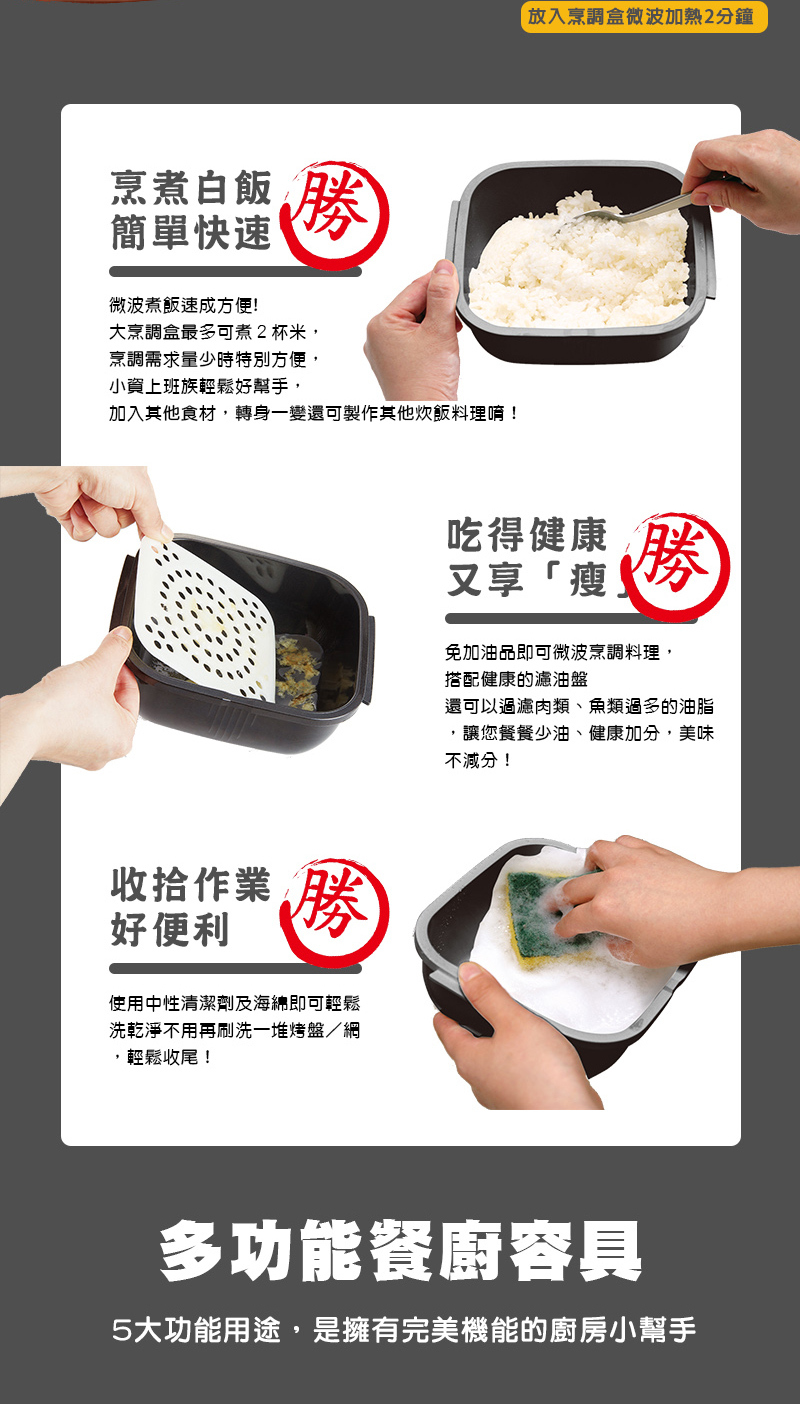 放入烹調盒微波加熱2分鐘

烹煮白飯
簡單快速

勝

微波煮飯速成方便!
大烹調盒最多可煮 2 杯米，
烹調需求量少時特別方便，
小資上班族輕鬆好幫手，
加入其他食材，轉身一變還可製作其他炊飯料理唷！

吃得健康
又享「瘦」

勝

免加油品即可微波烹調料理，
搭配健康的濾油盤
還可以過濾肉類、魚類過多的油脂，讓您餐餐少油、健康加分，美味不減分！

收拾作業
好便利

勝

使用中性清潔劑及海綿即可輕鬆洗乾淨不用再刷洗一堆烤盤／網，輕鬆收尾！

多功能餐廚容具

5大功能用途，是擁有完美機能的廚房小幫手