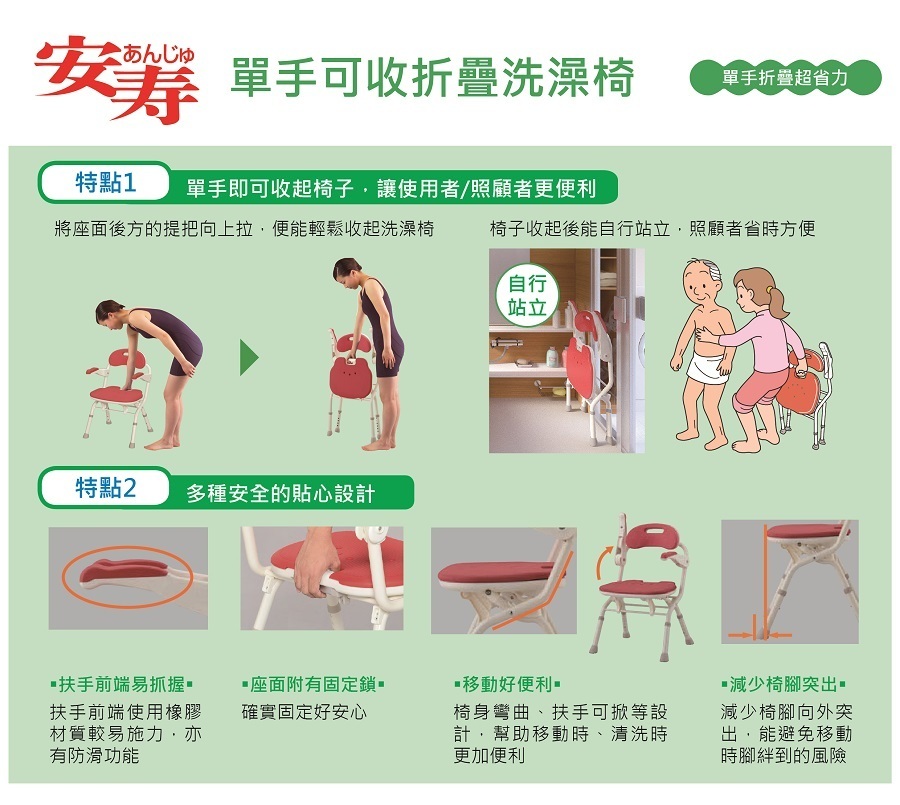 安寿 あんじゅ

單手可收折疊洗澡椅

單手折疊超省力

特點1

單手即可收起椅子，讓使用者/照顧者更便利

將座面後方的提把向上拉，便能輕鬆收起洗澡椅

椅子收起後能自行站立，照顧者省時方便

自行站立

特點2

多種安全的貼心設計

▪扶手前端易抓握▪

扶手前端使用橡膠材質較易施力，亦有防滑功能

▪座面附有固定鎖▪

確實固定好安心

▪移動好便利▪

椅身彎曲、扶手可掀等設計，幫助移動時、清洗時更加便利

▪減少椅腳突出▪

減少椅腳向外突出，能避免移動時腳絆到的風險