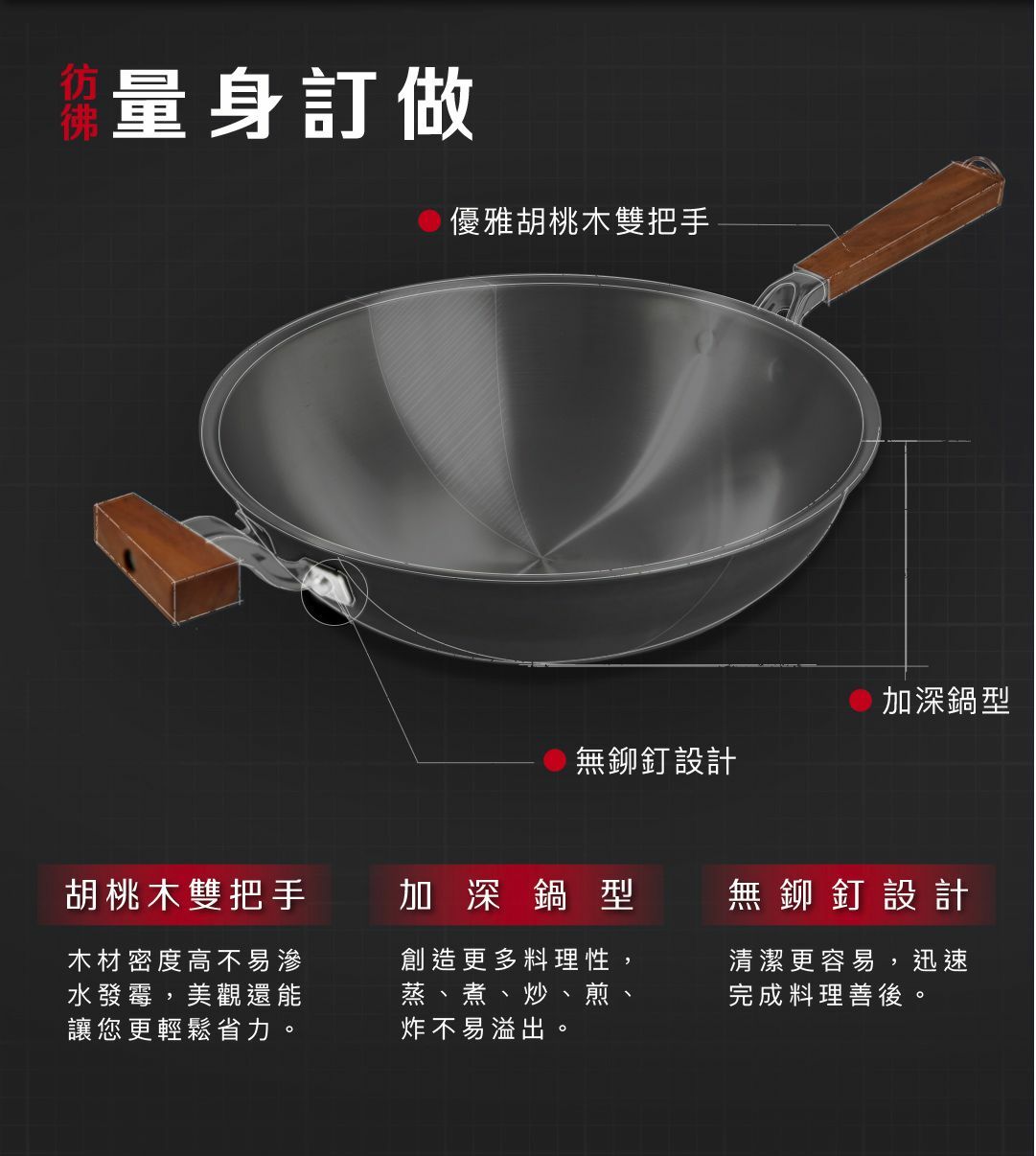 彷彿量身訂做

優雅胡桃木雙把手

加深鍋型

無鉚釘設計

胡桃木雙把手

木材密度高不易滲水發霉，美觀還能讓您更輕鬆省力。

加深鍋型

創造更多料理性，蒸、煮、炒、煎、炸不易溢出。

無鉚釘設計

清潔更容易，迅速完成料理善後。