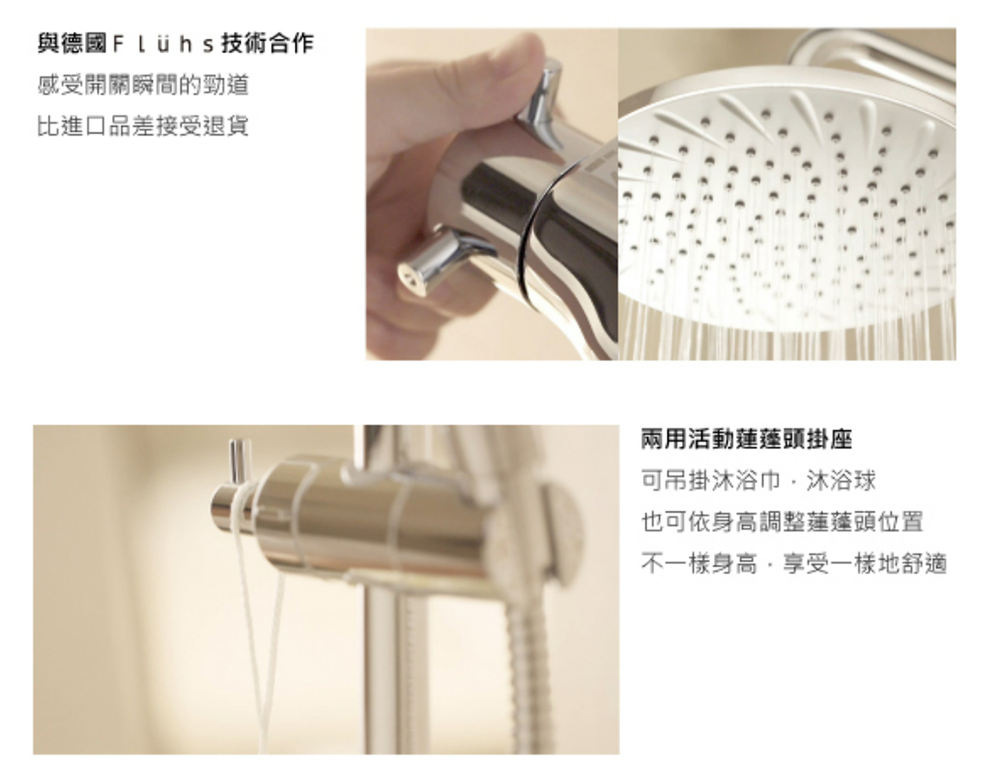 與德國Flühs技術合作
感受開關瞬間的勁道
比進口品差接受退貨

兩用活動蓮蓬頭掛座
可吊掛沐浴巾．沐浴球
也可依身高調整蓮蓬頭位置
不一樣身高．享受一樣地舒適