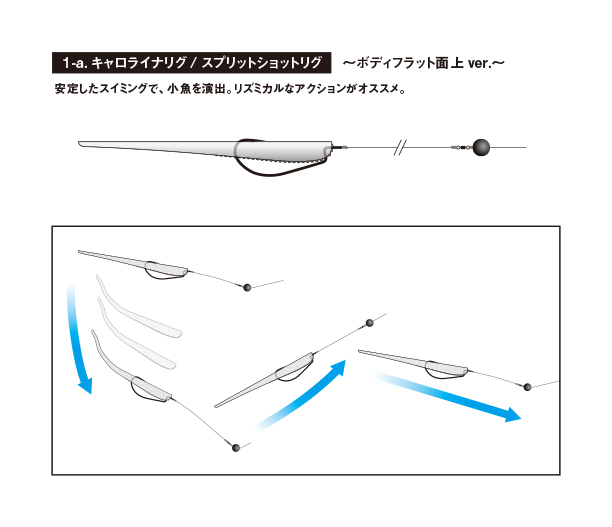 1-a. キャロライナリグ / スプリットショットリグ 〜ボディフラット面上 ver.〜

安定したスイミングで、小魚を演出。リズミカルなアクションがオススメ。