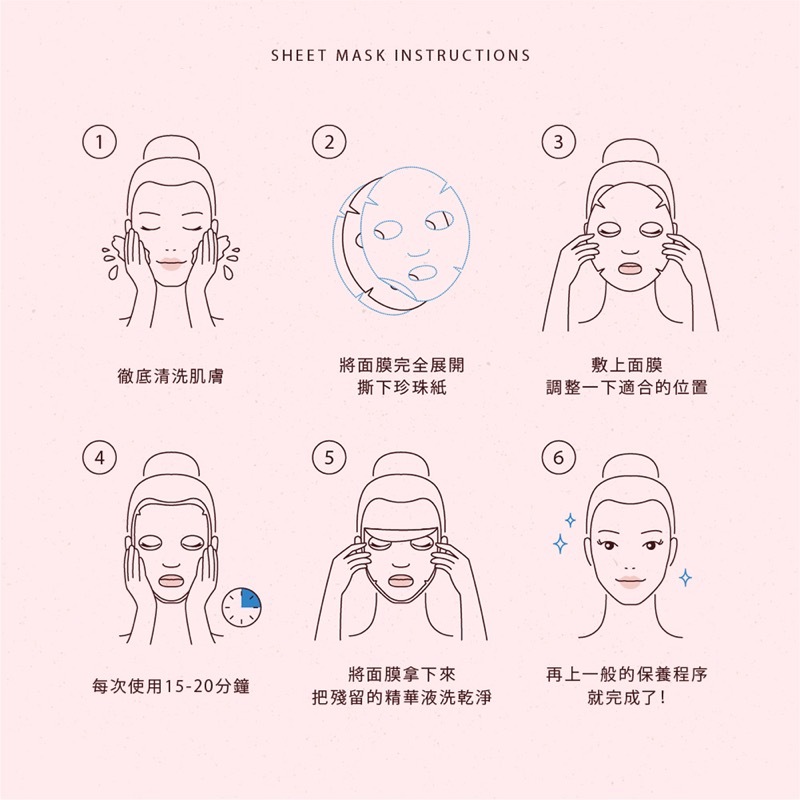 SHEET MASK INSTRUCTIONS

1

徹底清洗肌膚

2

將面膜完全展開
撕下珍珠紙

3

敷上面膜
調整一下適合的位置

4

每次使用15-20分鐘

5

將面膜拿下來
把殘留的精華液洗乾淨

6

再上一般的保養程序
就完成了!