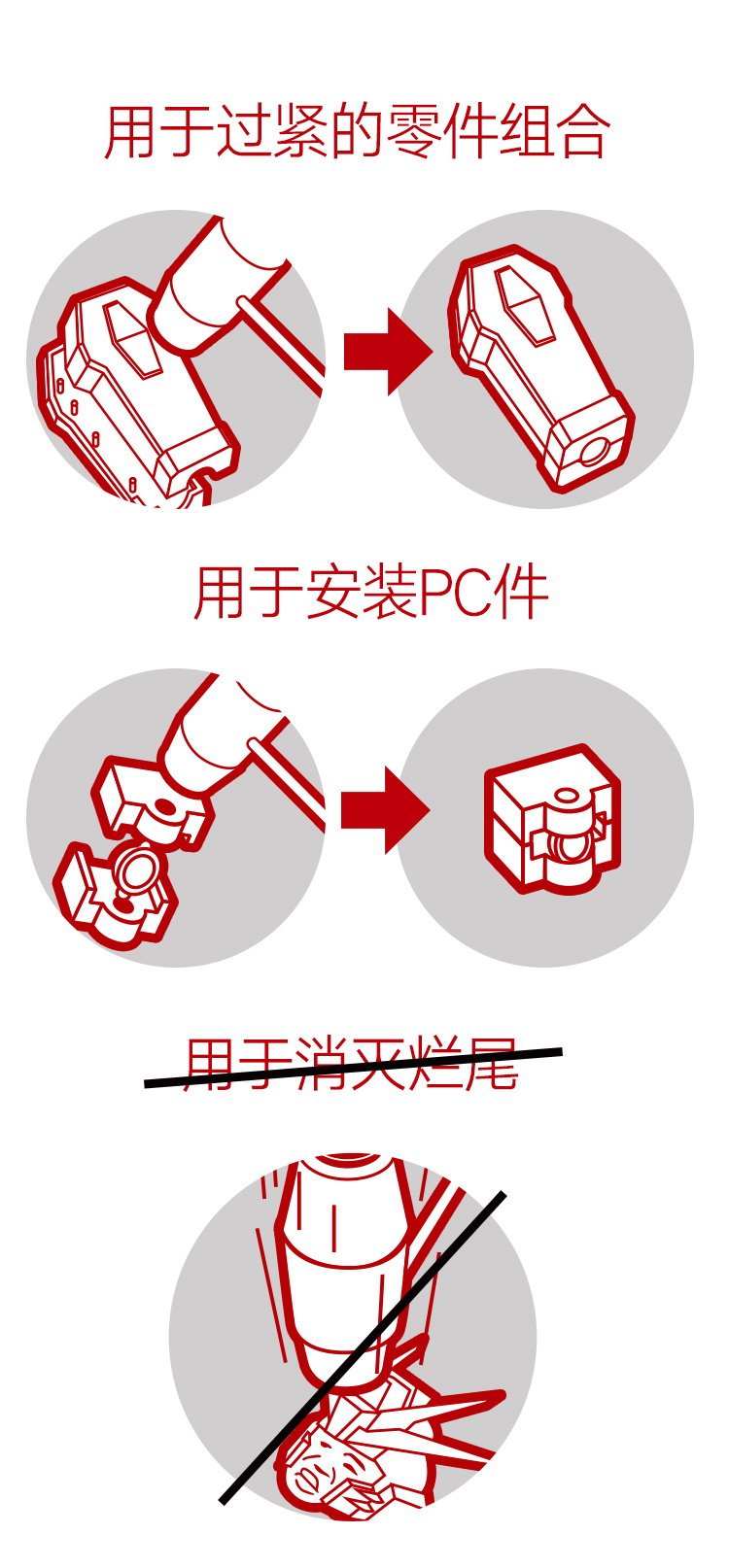 用于过紧的零件组合

用于安装PC件

用于消灭烂尾