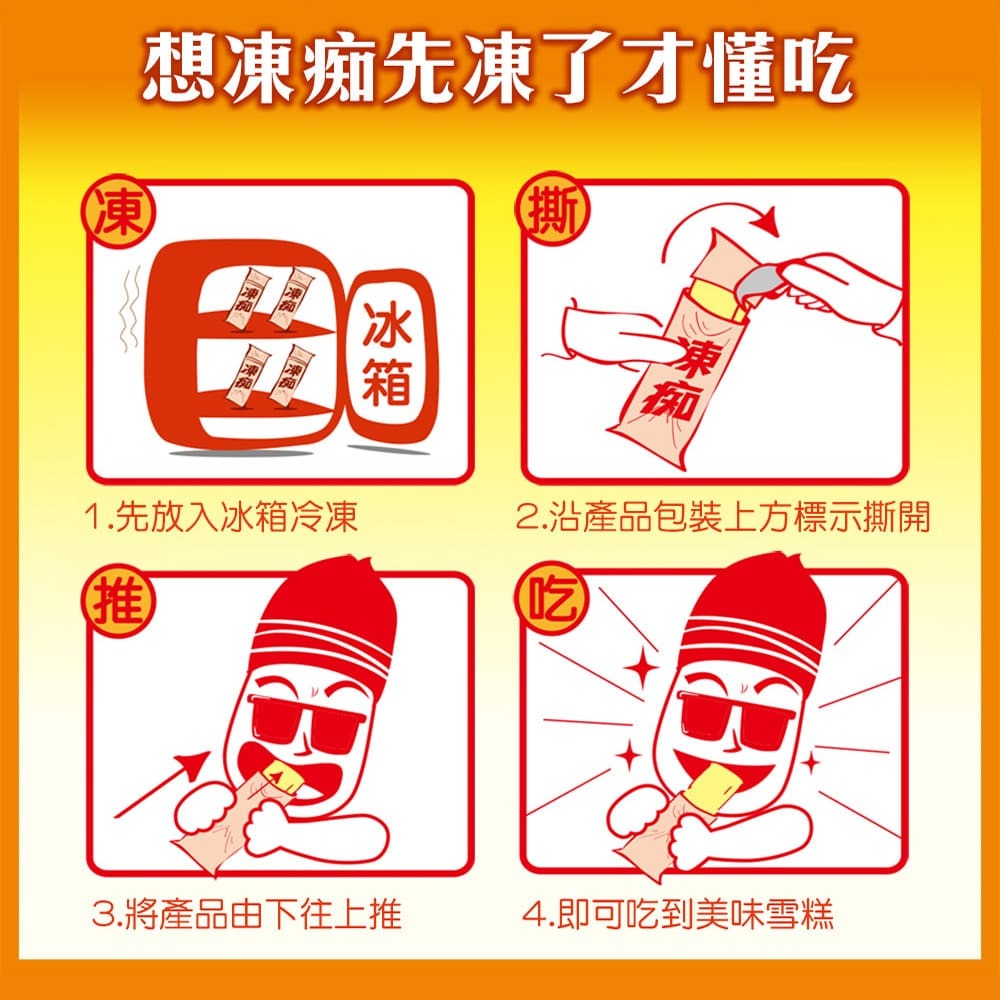 想凍痴先凍了才懂吃

凍

凍痴 凍痴 凍痴 凍痴

冰箱

1.先放入冰箱冷凍

撕

凍痴

2.沿產品包裝上方標示撕開

推

3.將產品由下往上推

吃

4.即可吃到美味雪糕