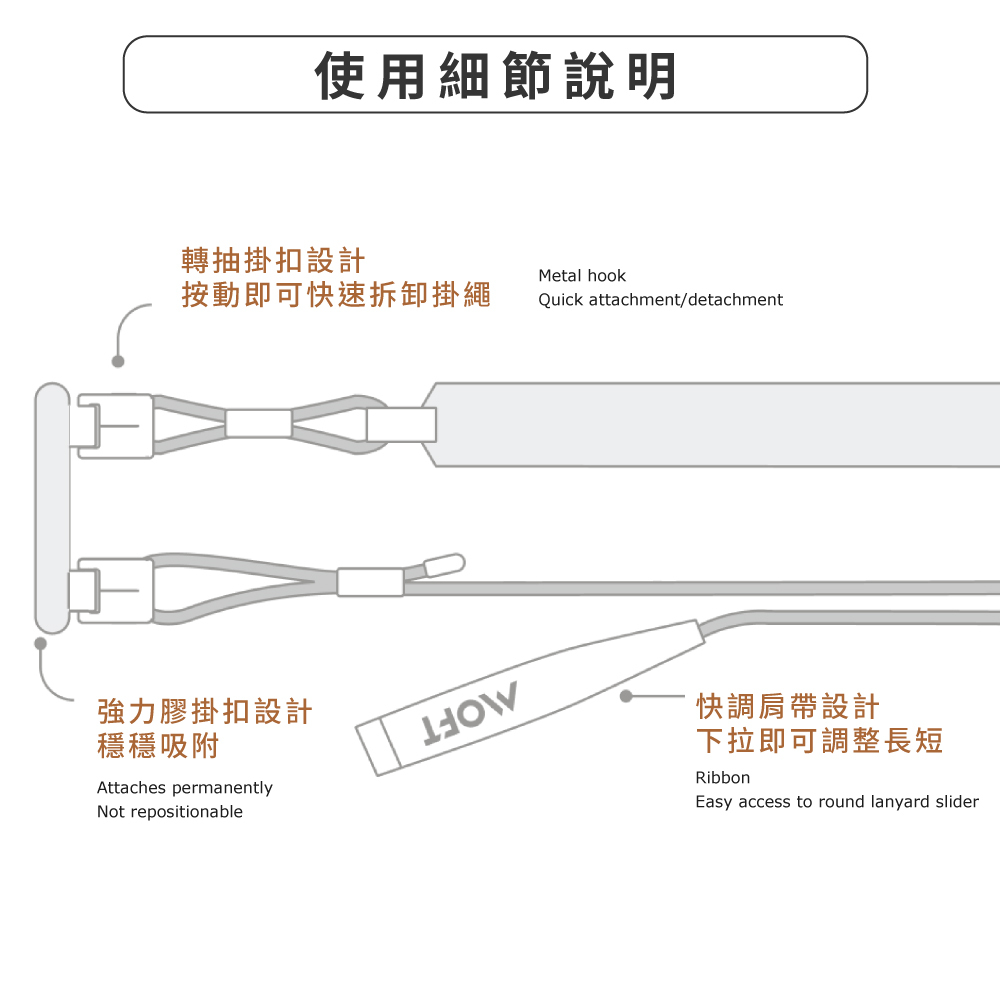 使用細節說明

轉抽掛扣設計
按動即可快速拆卸掛繩

Metal hook
Quick attachment/detachment

強力膠掛扣設計
穩穩吸附

Attaches permanently
Not repositionable

MOFT

快調肩帶設計
下拉即可調整長短

Ribbon
Easy access to round lanyard slider