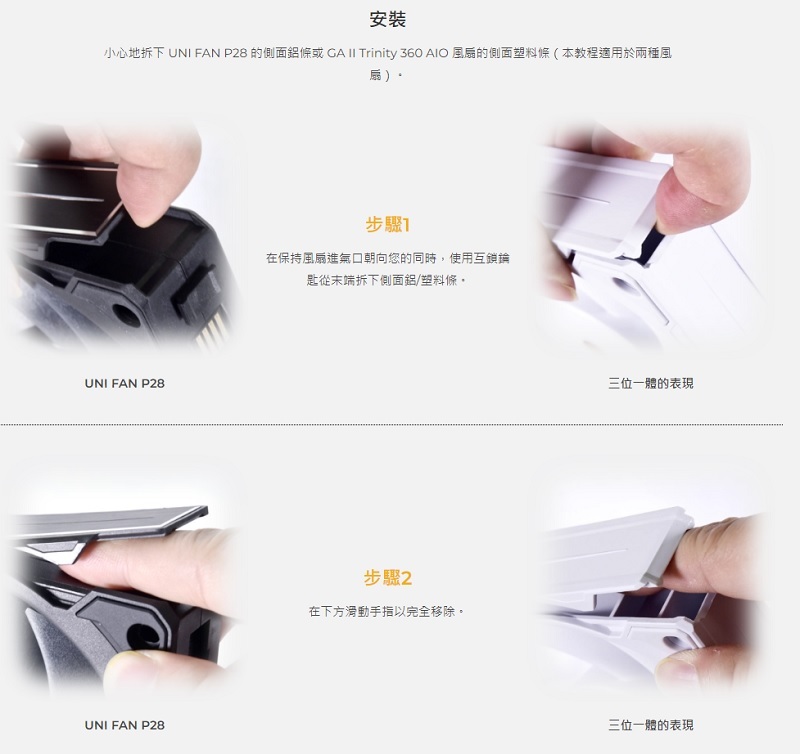 安裝

小心地拆下 UNI FAN P28 的側面鋁條或 GA II Trinity 360 AIO 風扇的側面塑料條（本教程適用於兩種風扇）。

步驟1

在保持風扇進氣口朝向您的同時，使用互鎖鑰匙從末端拆下側面鋁/塑料條。

UNI FAN P28

三位一體的表現

步驟2

在下方滑動手指以完全移除。

UNI FAN P28

三位一體的表現