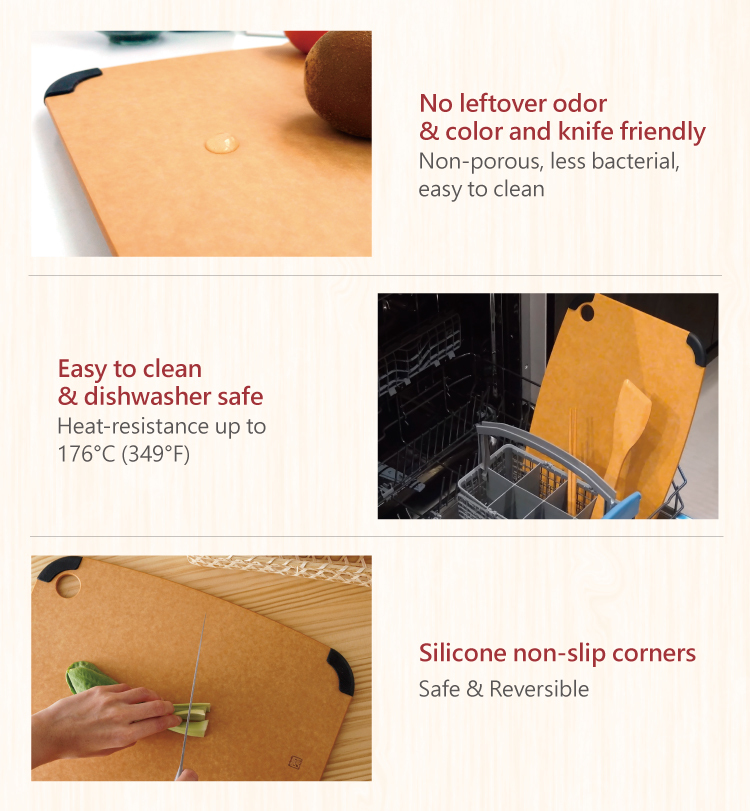 No leftover odor
& color and knife friendly
Non-porous, less bacterial, easy to clean

Easy to clean
& dishwasher safe
Heat-resistance up to 176°C (349°F)

Silicone non-slip corners
Safe & Reversible