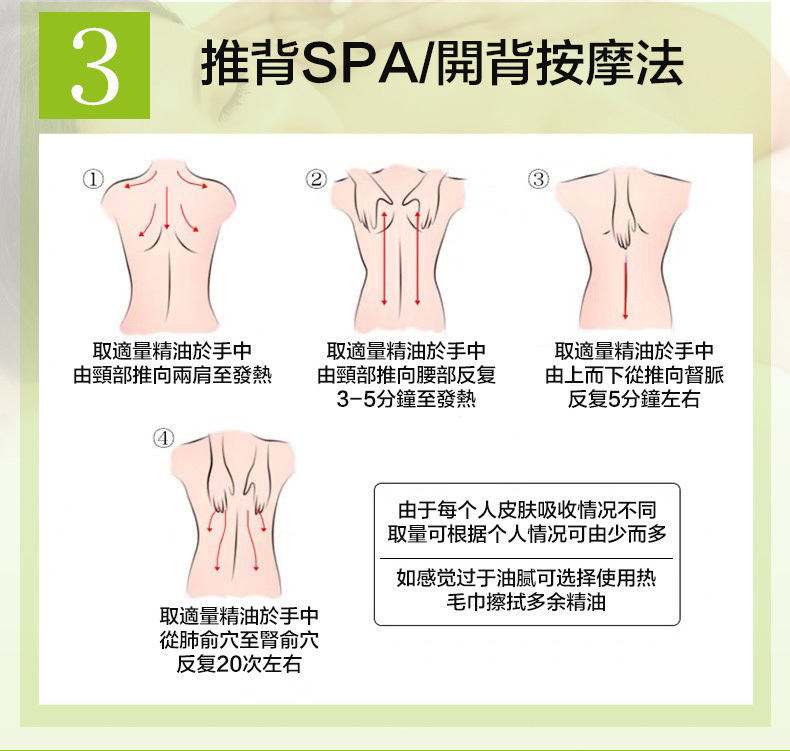 3

推背SPA/開背按摩法

①

取適量精油於手中
由頸部推向兩肩至發熱

②

取適量精油於手中
由頸部推向腰部反复
3-5分鐘至發熱

③

取適量精油於手中
由上而下從推向督脈
反复5分鐘左右

④

取適量精油於手中
從肺俞穴至腎俞穴
反复20次左右

由于每个人皮肤吸收情况不同
取量可根据个人情况可由少而多

如感觉过于油腻可选择使用热
毛巾擦拭多余精油