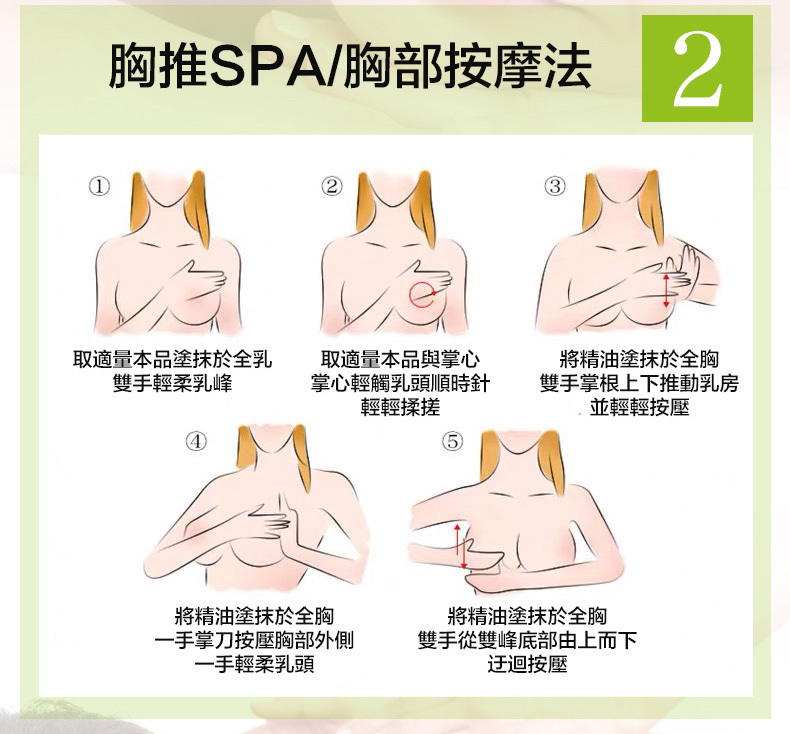 胸推SPA/胸部按摩法

2

①

取適量本品塗抹於全乳
雙手輕柔乳峰

②

取適量本品與掌心
掌心輕觸乳頭順時針
輕輕揉搓

③

將精油塗抹於全胸
雙手掌根上下推動乳房
並輕輕按壓

④

將精油塗抹於全胸
一手掌刀按壓胸部外側
一手輕柔乳頭

⑤

將精油塗抹於全胸
雙手從雙峰底部由上而下
迂迴按壓