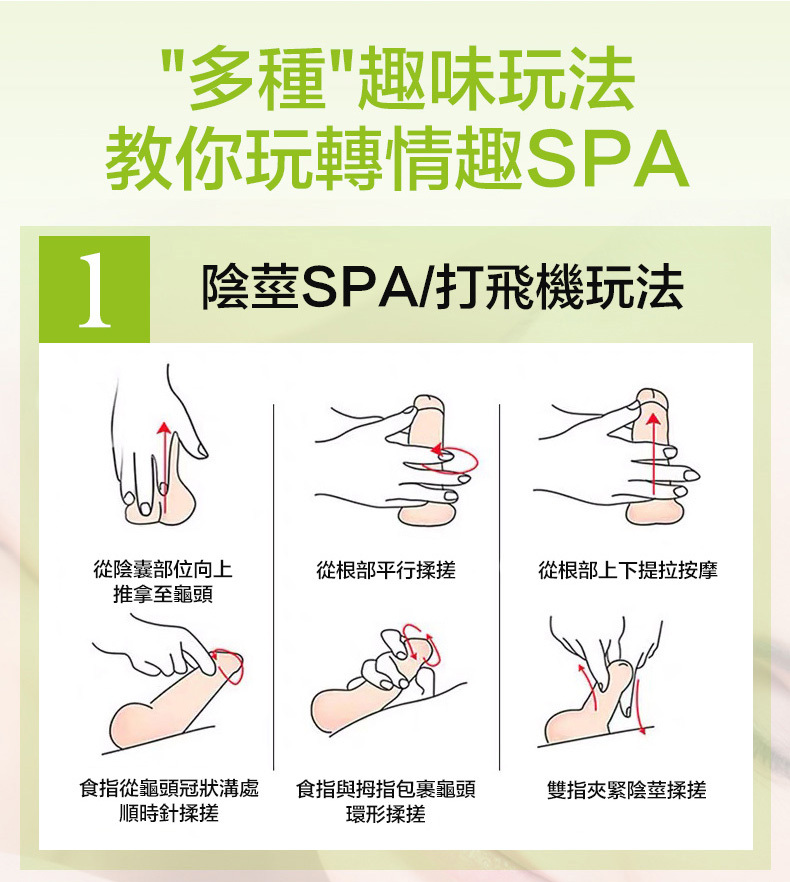 "多種"趣味玩法
教你玩轉情趣SPA

1 陰莖SPA/打飛機玩法

從陰囊部位向上推拿至龜頭

從根部平行揉搓

從根部上下提拉按摩

食指從龜頭冠狀溝處順時針揉搓

食指與拇指包裹龜頭環形揉搓

雙指夾緊陰莖揉搓