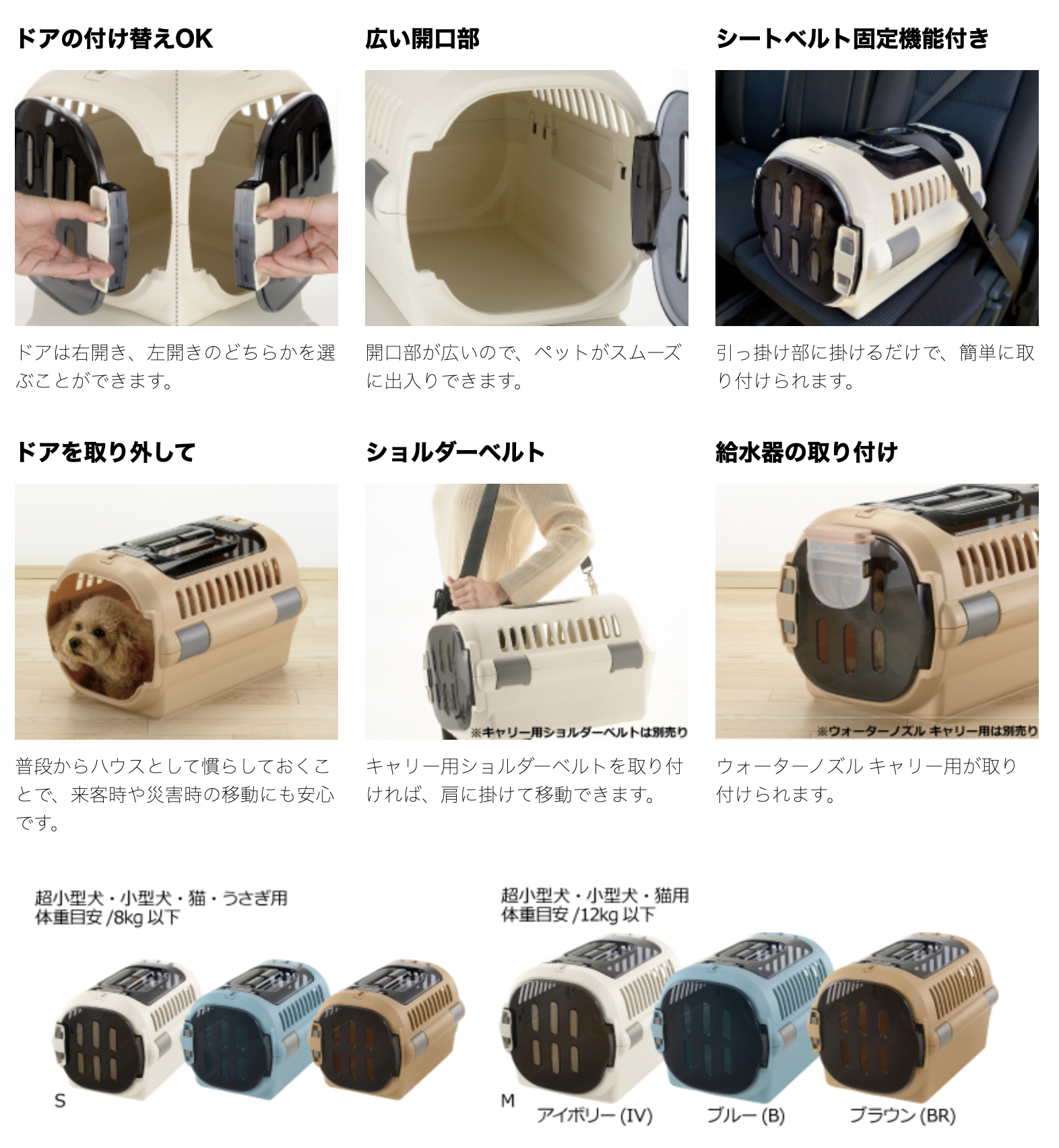 ドアの付け替えOK

ドアは右開き、左開きのどちらかを選ぶことができます。

広い開口部

開口部が広いので、ペットがスムーズに出入りできます。

シートベルト固定機能付き

引っ掛け部に掛けるだけで、簡単に取り付けられます。

ドアを取り外して

普段からハウスとして慣らしておくことで、来客時や災害時の移動にも安心です。

ショルダーベルト

※キャリー用ショルダーベルトは別売り

キャリー用ショルダーベルトを取り付ければ、肩に掛けて移動できます。

給水器の取り付け

※ウォーターノズル キャリー用は別売り

ウォーターノズル キャリー用が取り付けられます。

超小型犬・小型犬・猫・うさぎ用
体重目安 /8kg 以下

S

超小型犬・小型犬・猫用
体重目安 /12kg 以下

M

アイボリー (IV)

ブルー (B)

ブラウン (BR)