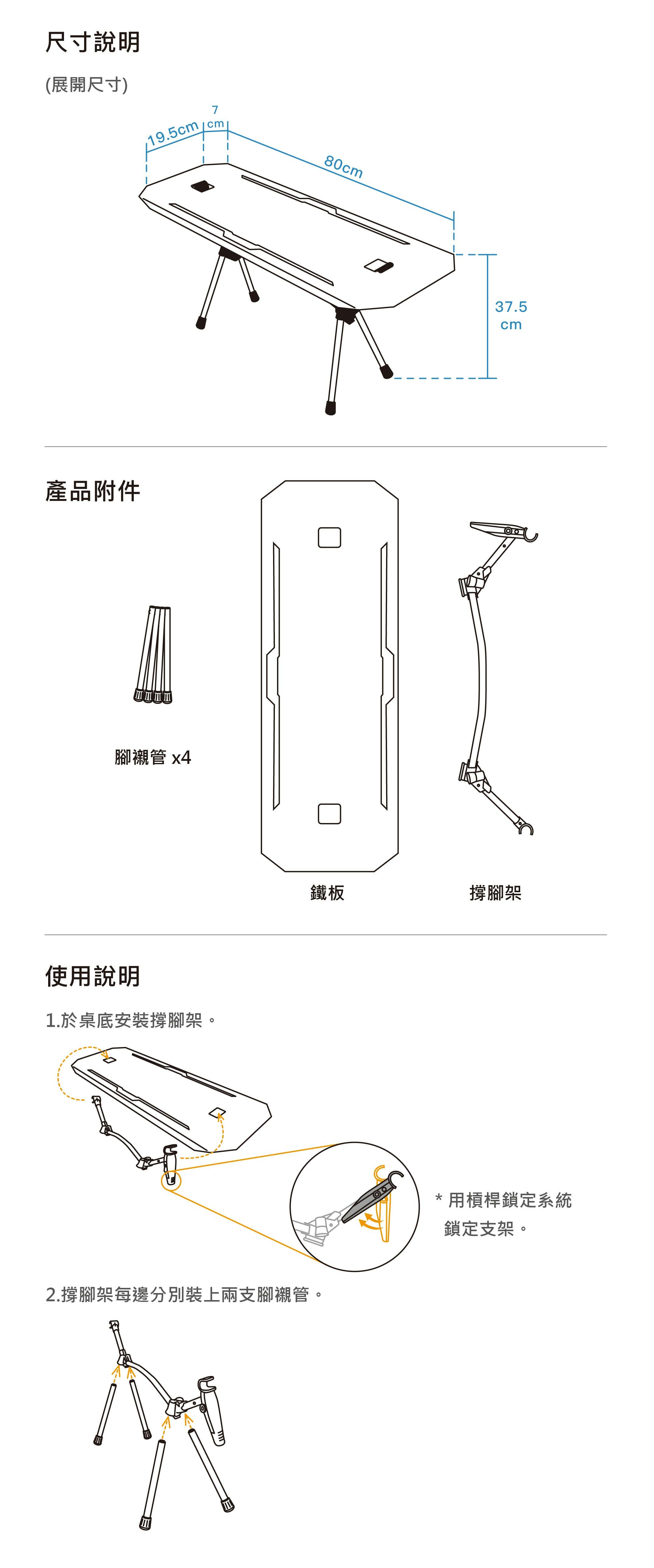 尺寸說明

(展開尺寸)

19.5cm

7 cm

80cm

37.5 cm

產品附件

腳襯管 x4

鐵板

撐腳架

使用說明

1.於桌底安裝撐腳架。

* 用槓桿鎖定系統鎖定支架。

2.撐腳架每邊分別裝上兩支腳襯管。