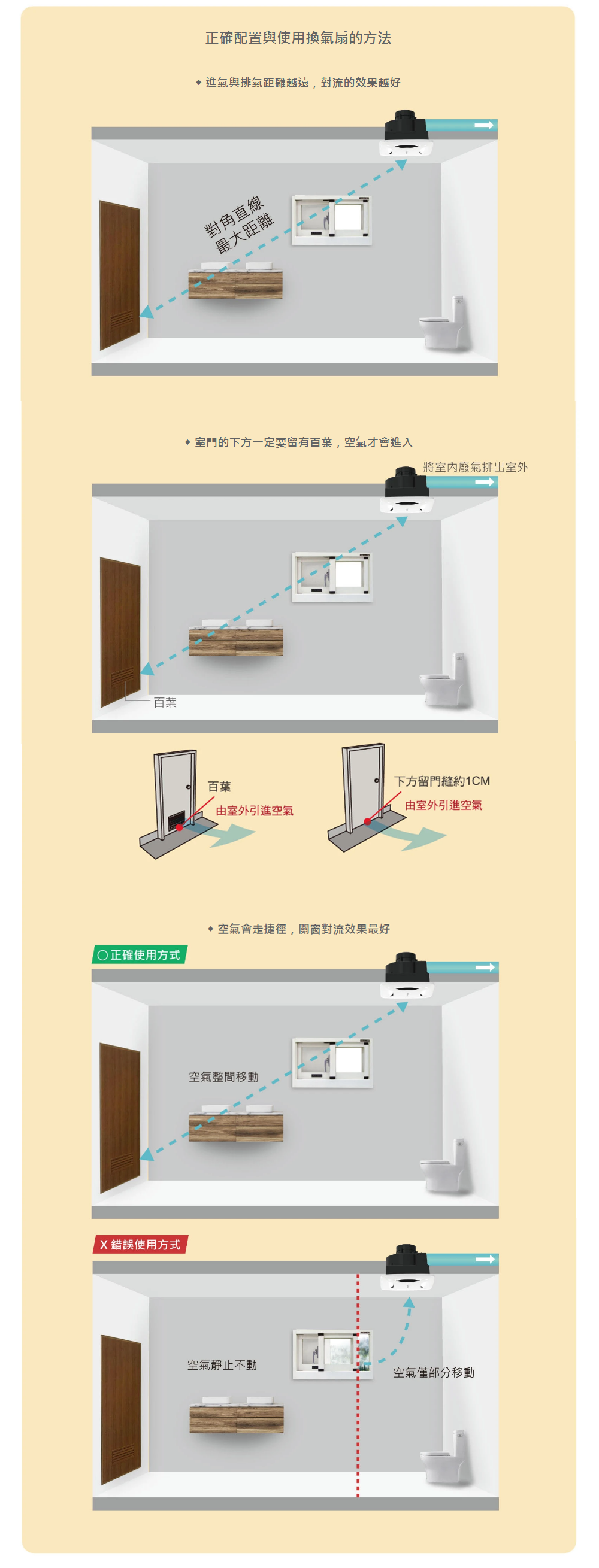 正確配置與使用換氣扇的方法

◆ 進氣與排氣距離越遠，對流的效果越好

對角直線
最大距離

◆ 室門的下方一定要留有百葉，空氣才會進入

將室內廢氣排出室外

百葉

百葉
由室外引進空氣

下方留門縫約1CM
由室外引進空氣

◆ 空氣會走捷徑，關窗對流效果最好

○ 正確使用方式

空氣整間移動

X 錯誤使用方式

空氣靜止不動

空氣僅部分移動