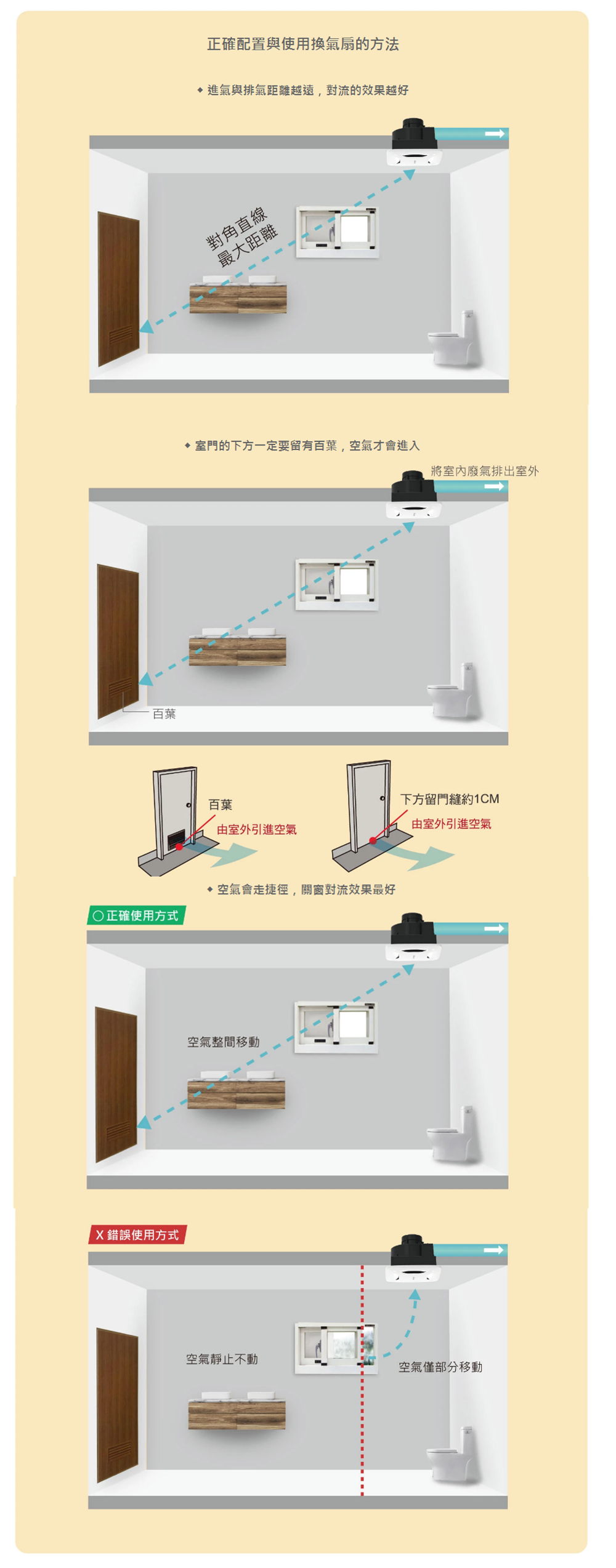 正確配置與使用換氣扇的方法

◆ 進氣與排氣距離越遠，對流的效果越好

對角直線
最大距離

◆ 室門的下方一定要留有百葉，空氣才會進入

將室內廢氣排出室外

百葉

百葉
由室外引進空氣

下方留門縫約1CM
由室外引進空氣

◆ 空氣會走捷徑，開窗對流效果最好

○ 正確使用方式

空氣整間移動

X 錯誤使用方式

空氣靜止不動

空氣僅部分移動