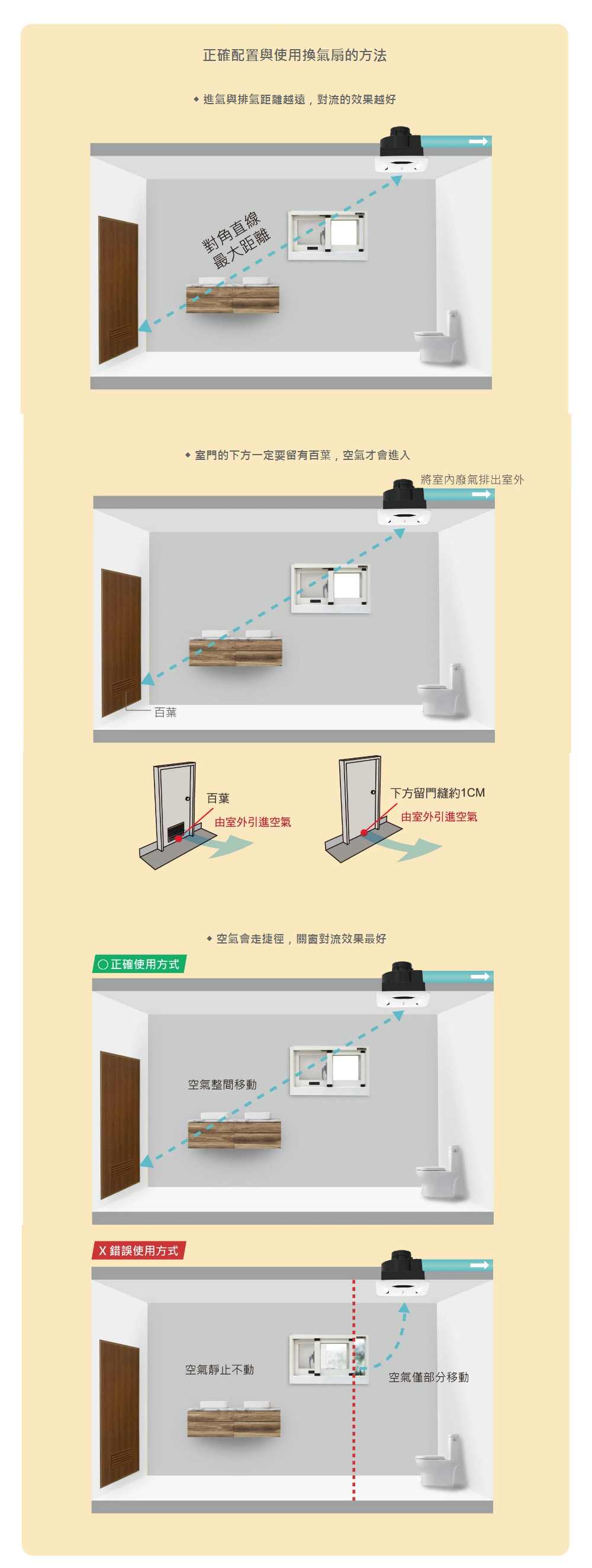 正確配置與使用換氣扇的方法

◆ 進氣與排氣距離越遠，對流的效果越好

對角直線
最大距離

◆ 室門的下方一定要留有百葉，空氣才會進入

將室內廢氣排出室外

百葉

百葉
由室外引進空氣

下方留門縫約1CM
由室外引進空氣

◆ 空氣會走捷徑，關窗對流效果最好

○正確使用方式

空氣整間移動

X 錯誤使用方式

空氣靜止不動

空氣僅部分移動