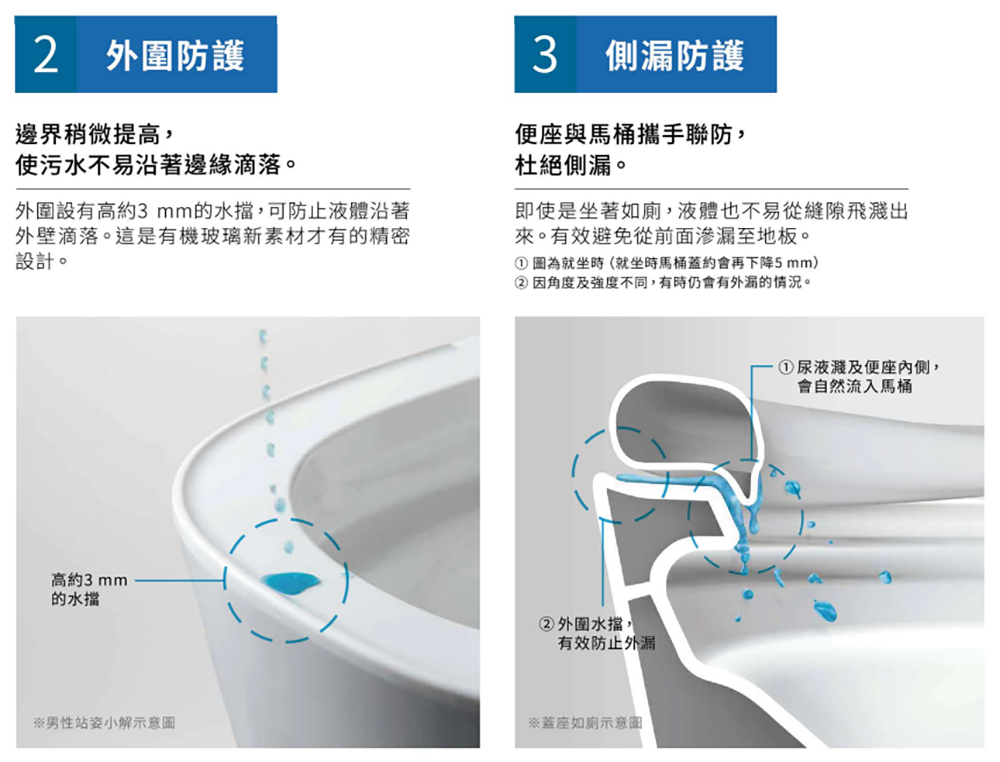 2 外圍防護

邊界稍微提高，
使污水不易沿著邊緣滴落。

外圍設有高約3 mm的水擋，可防止液體沿著外壁滴落。這是有機玻璃新素材才有的精密設計。

高約3 mm
的水擋

※男性站姿小解示意圖

3 側漏防護

便座與馬桶攜手聯防，
杜絕側漏。

即使是坐著如廁，液體也不易從縫隙飛濺出來。有效避免從前面滲漏至地板。
① 圖為就坐時（就坐時馬桶蓋約會再下降5 mm）
② 因角度及強度不同，有時仍會有外漏的情況。

① 尿液濺及便座內側，
會自然流入馬桶

② 外圍水擋，
有效防止外漏

※蓋座如廁示意圖