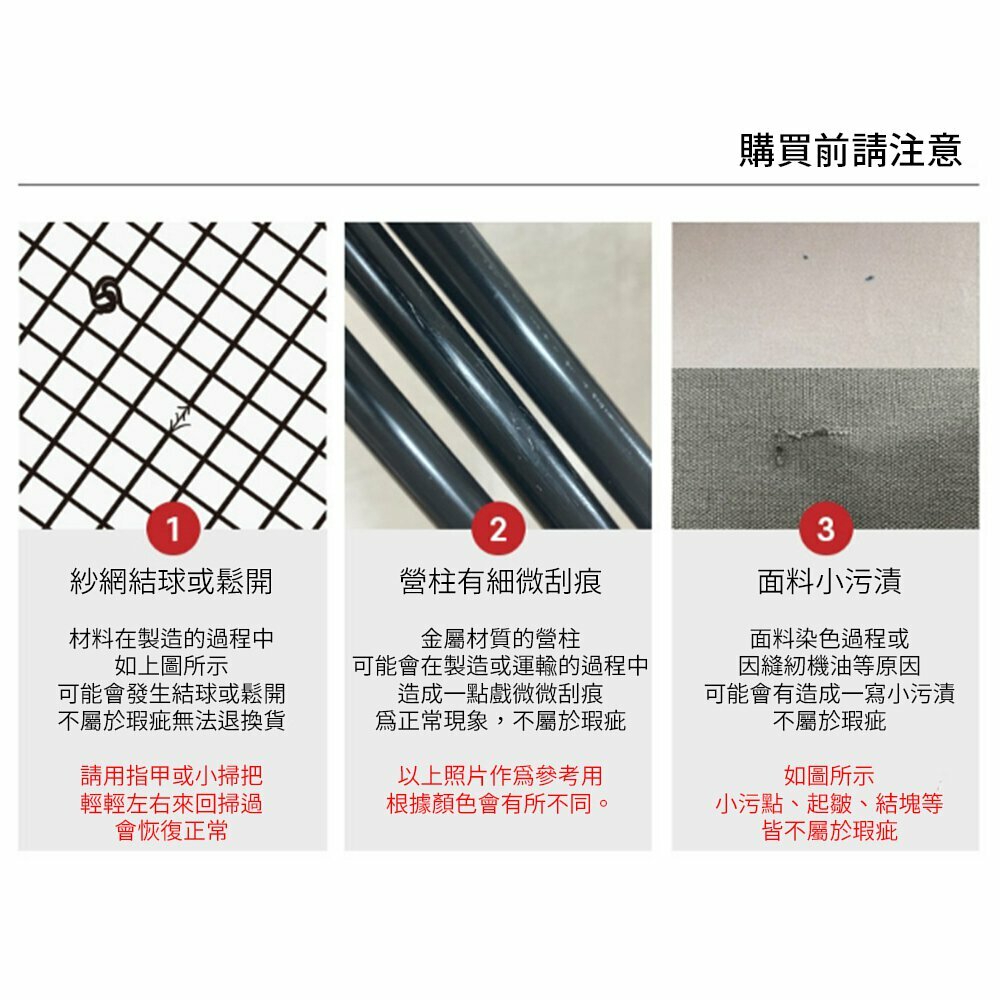 購買前請注意

1

紗網結球或鬆開

材料在製造的過程中
如上圖所示
可能會發生結球或鬆開
不屬於瑕疵無法退換貨

請用指甲或小掃把
輕輕左右來回掃過
會恢復正常

2

營柱有細微刮痕

金屬材質的營柱
可能會在製造或運輸的過程中
造成一點戲微微刮痕
爲正常現象，不屬於瑕疵

以上照片作爲參考用
根據顏色會有所不同。

3

面料小污漬

面料染色過程或
因縫紉機油等原因
可能會有造成一寫小污漬
不屬於瑕疵

如圖所示
小污點、起皺、結塊等
皆不屬於瑕疵