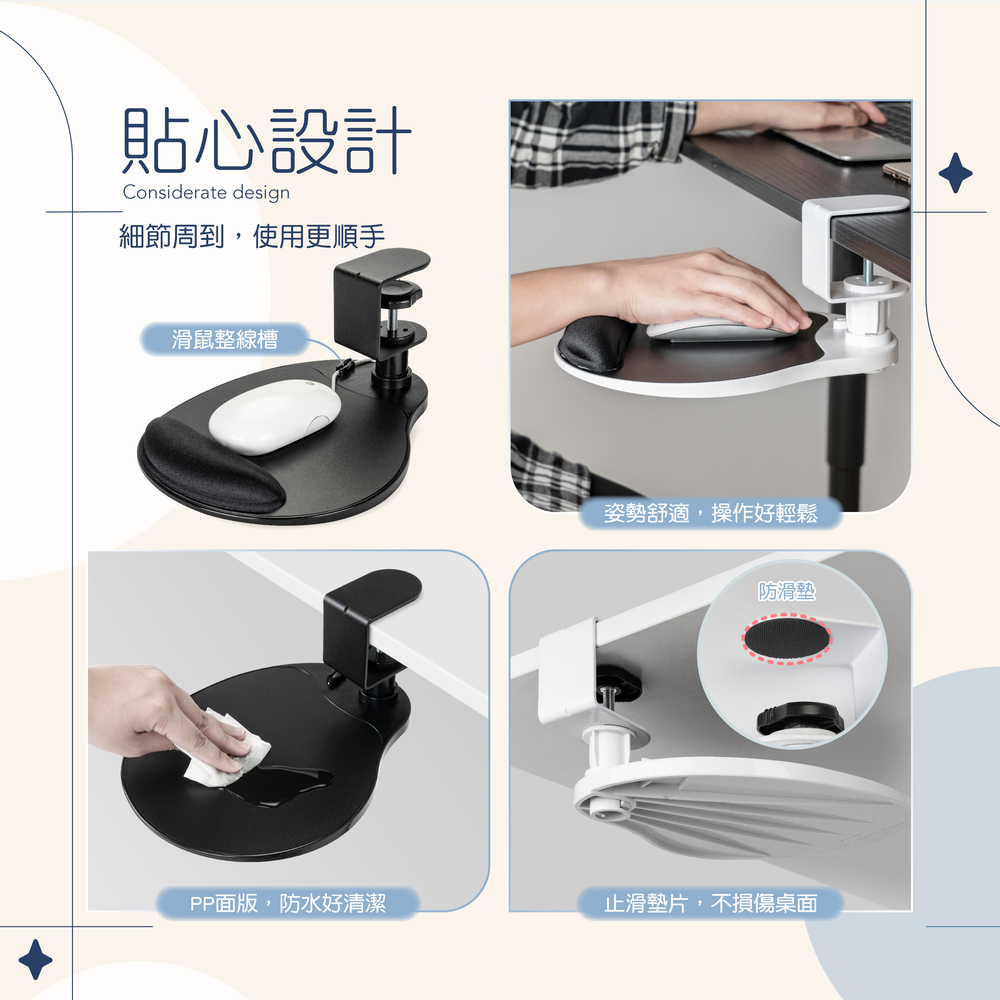 貼心設計
Considerate design
細節周到，使用更順手

滑鼠整線槽

姿勢舒適，操作好輕鬆

PP面版，防水好清潔

防滑墊

止滑墊片，不損傷桌面