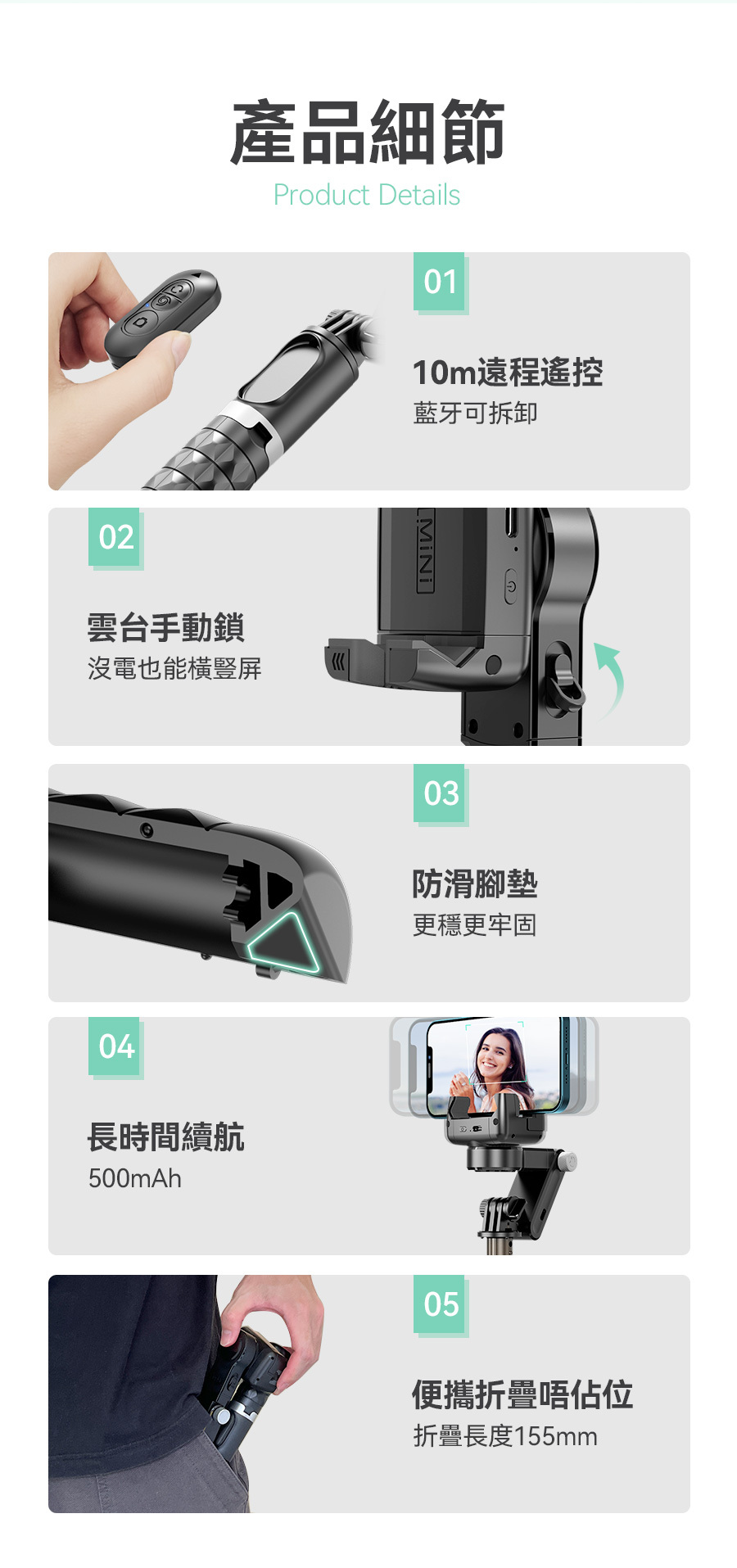 產品細節
Product Details

01

10m遠程遙控
藍牙可拆卸

02

雲台手動鎖
沒電也能橫豎屏

MiNi

03

防滑腳墊
更穩更牢固

04

長時間續航
500mAh

05

便攜折疊唔佔位
折疊長度155mm