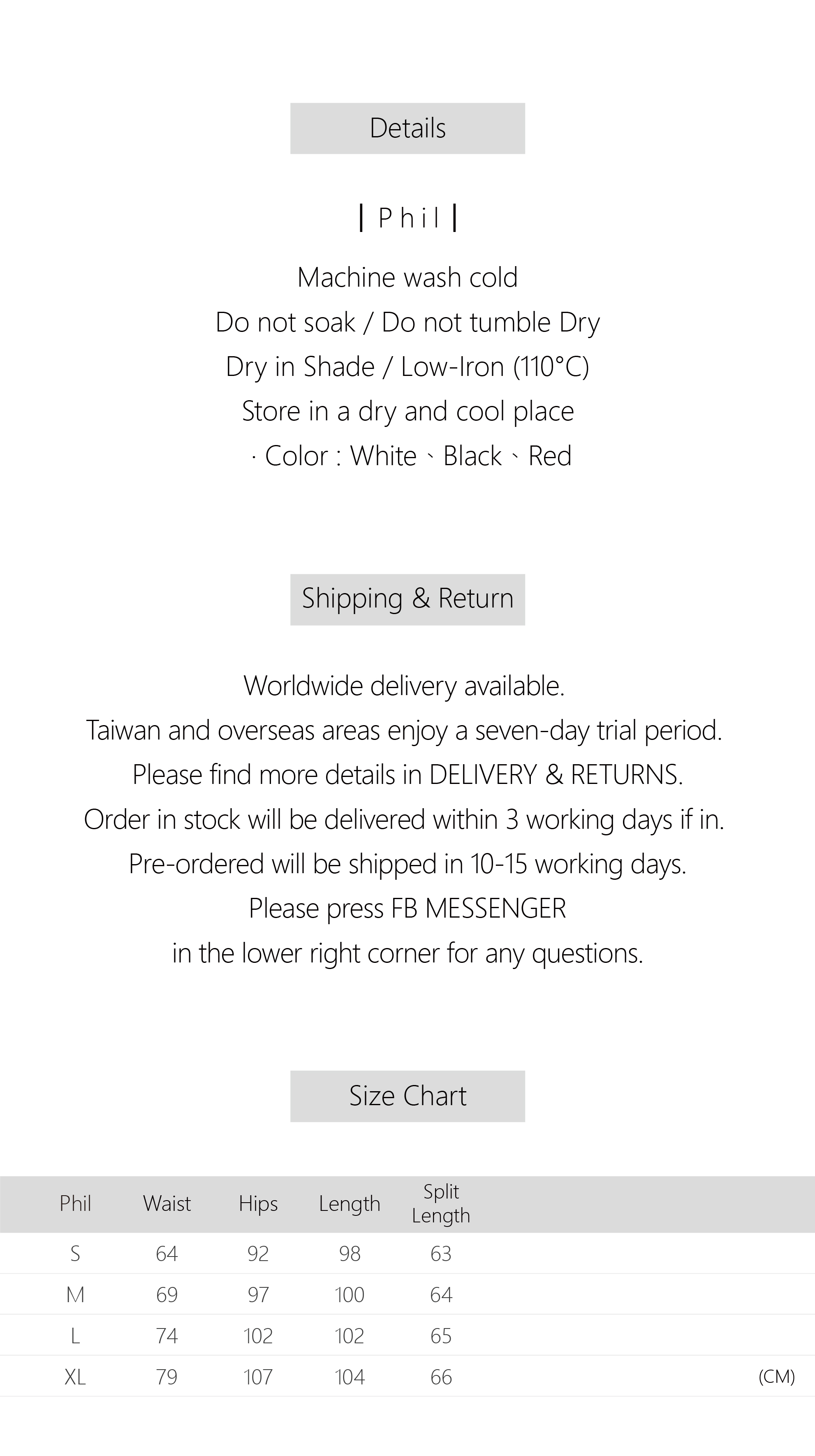 Details

| Phil |

Machine wash cold
Do not soak / Do not tumble Dry
Dry in Shade / Low-Iron (110°C)
Store in a dry and cool place
· Color : White、Black、Red

Shipping & Return

Worldwide delivery available.
Taiwan and overseas areas enjoy a seven-day trial period.
Please find more details in DELIVERY & RETURNS.
Order in stock will be delivered within 3 working days if in.
Pre-ordered will be shipped in 10-15 working days.
Please press FB MESSENGER
in the lower right corner for any questions.

Size Chart

| Phil | Waist | Hips | Length | Split Length |
|---|---|---|---|---|
| S | 64 | 92 | 98 | 63 |
| M | 69 | 97 | 100 | 64 |
| L | 74 | 102 | 102 | 65 |
| XL | 79 | 107 | 104 | 66 |

(CM)