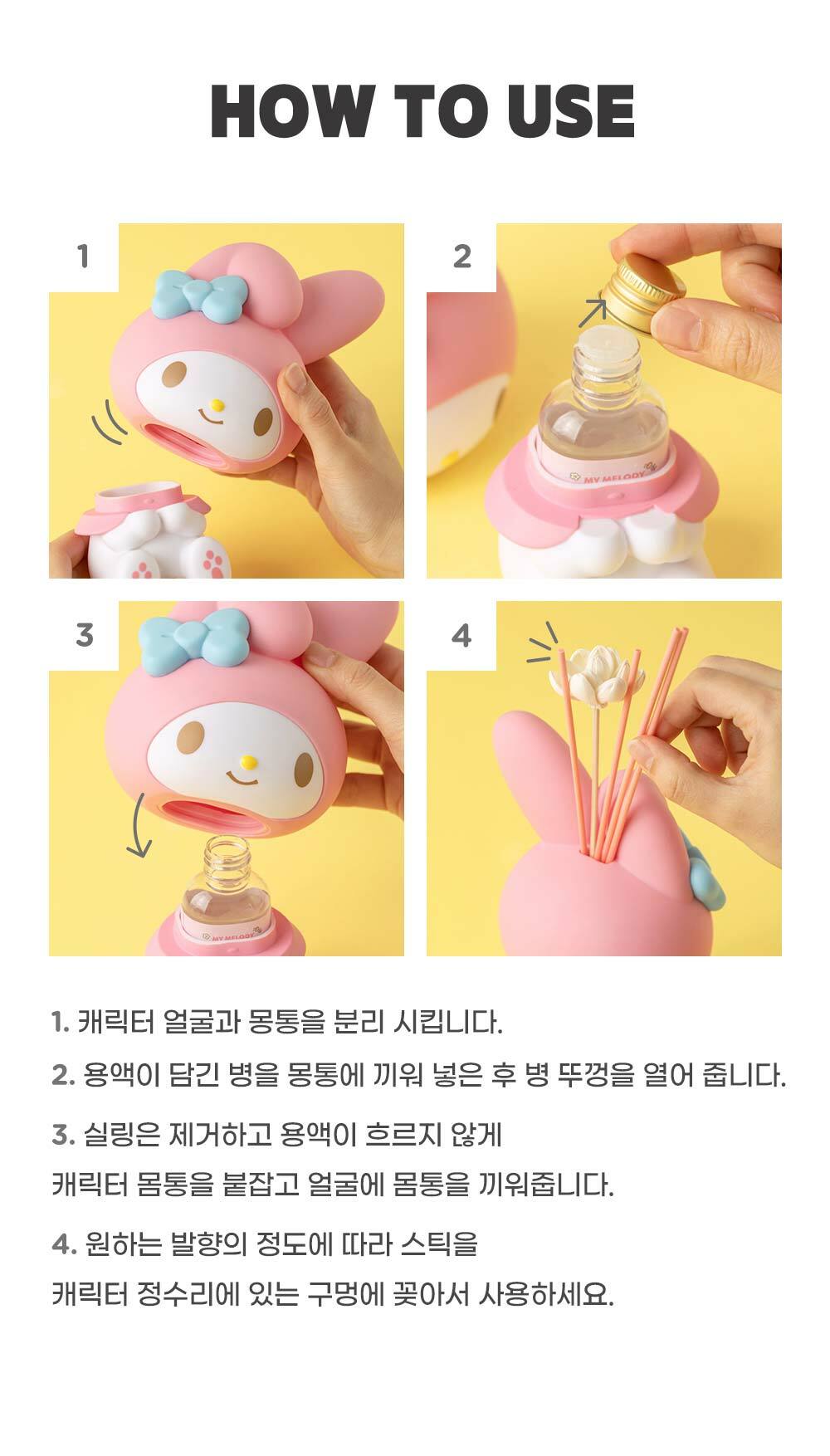 HOW TO USE

1

2

MY MELODY

3

MY MELODY

4

1. 캐릭터 얼굴과 몸통을 분리 시킵니다.

2. 용액이 담긴 병을 몸통에 끼워 넣은 후 병 뚜껑을 열어 줍니다.

3. 실링은 제거하고 용액이 흐르지 않게
캐릭터 몸통을 붙잡고 얼굴에 몸통을 끼워줍니다.

4. 원하는 발향의 정도에 따라 스틱을
캐릭터 정수리에 있는 구멍에 꽂아서 사용하세요.