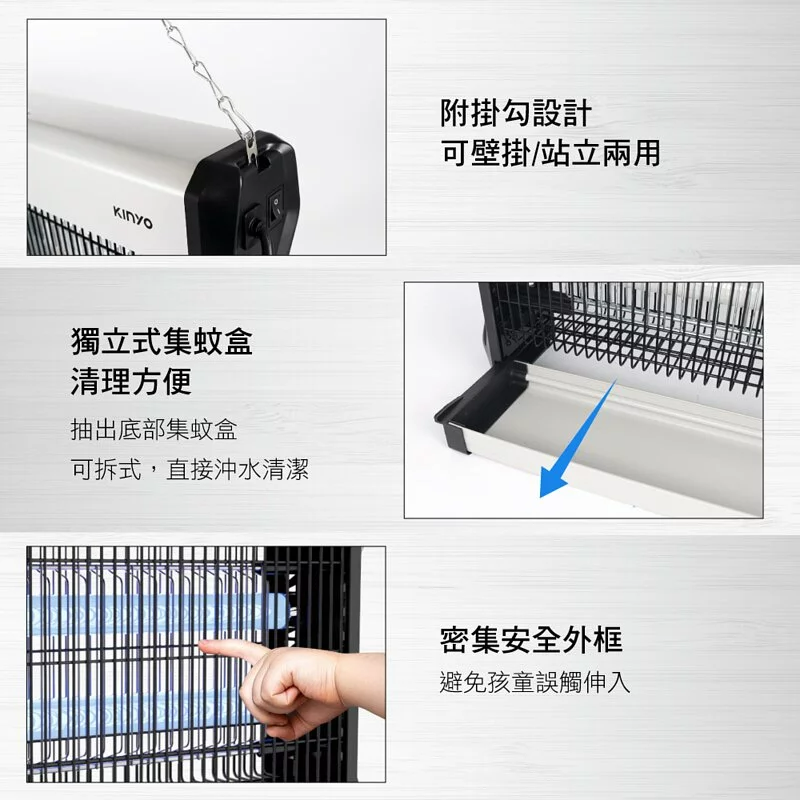 KINYO

附掛勾設計
可壁掛/站立兩用

獨立式集蚊盒
清理方便

抽出底部集蚊盒
可拆式，直接沖水清潔

密集安全外框

避免孩童誤觸伸入