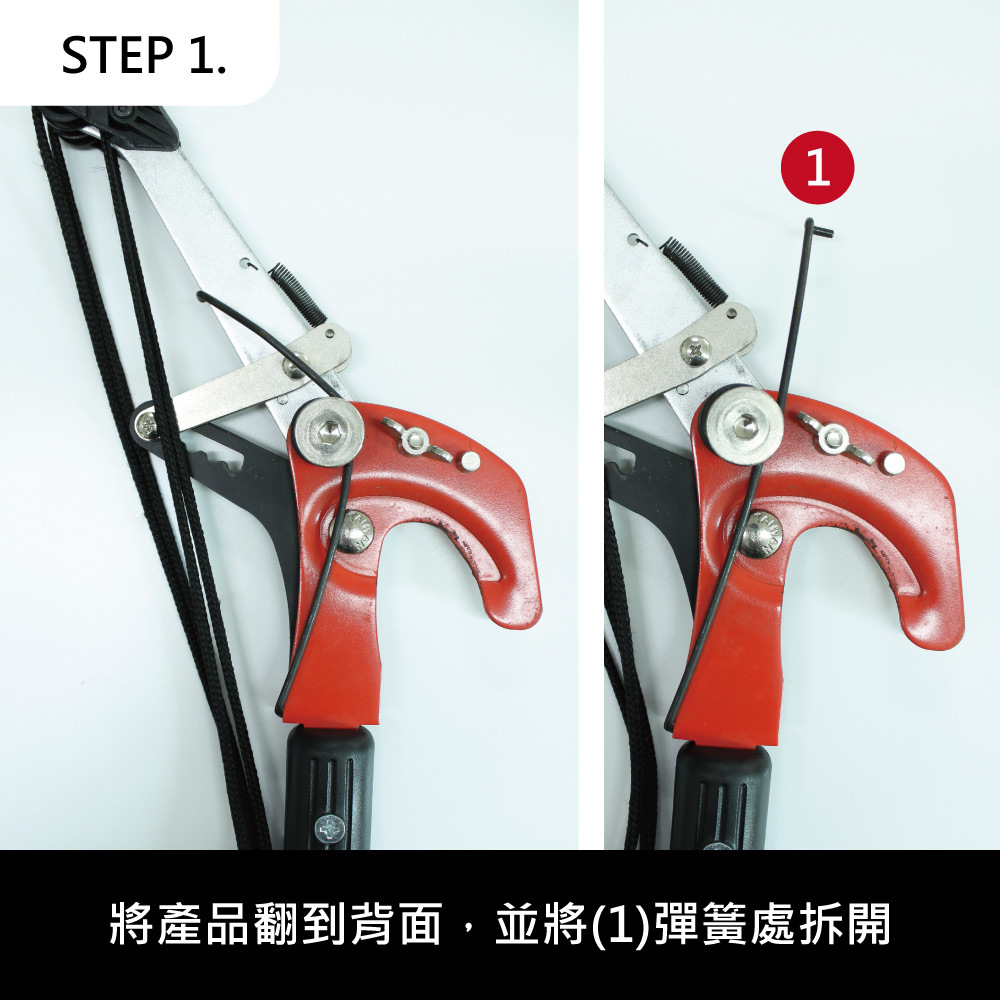 STEP 1.

1

將產品翻到背面，並將(1)彈簧處拆開