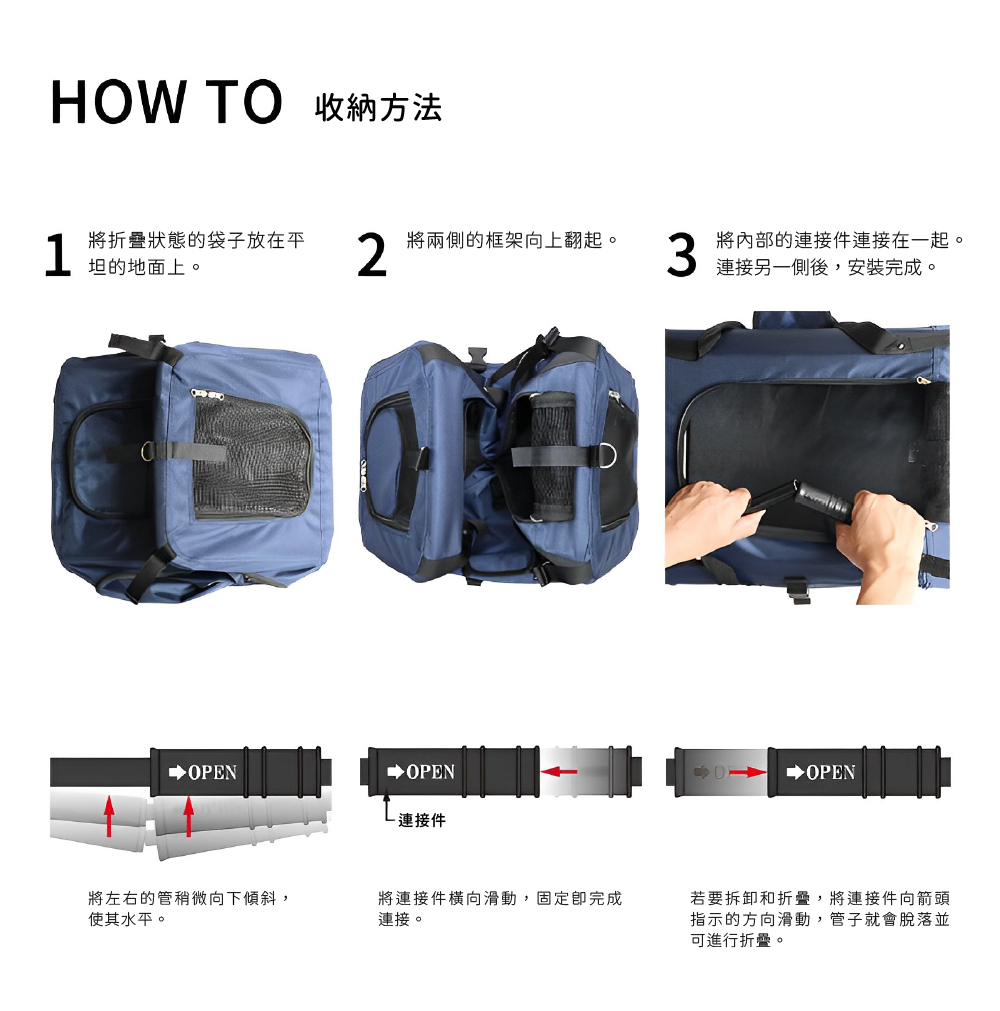 HOW TO 收納方法

1 將折疊狀態的袋子放在平坦的地面上。

2 將兩側的框架向上翻起。

3 將內部的連接件連接在一起。連接另一側後，安裝完成。

➡OPEN

➡OPEN

連接件

➡O

➡OPEN

將左右的管稍微向下傾斜，使其水平。

將連接件橫向滑動，固定即完成連接。

若要拆卸和折疊，將連接件向箭頭指示的方向滑動，管子就會脫落並可進行折疊。