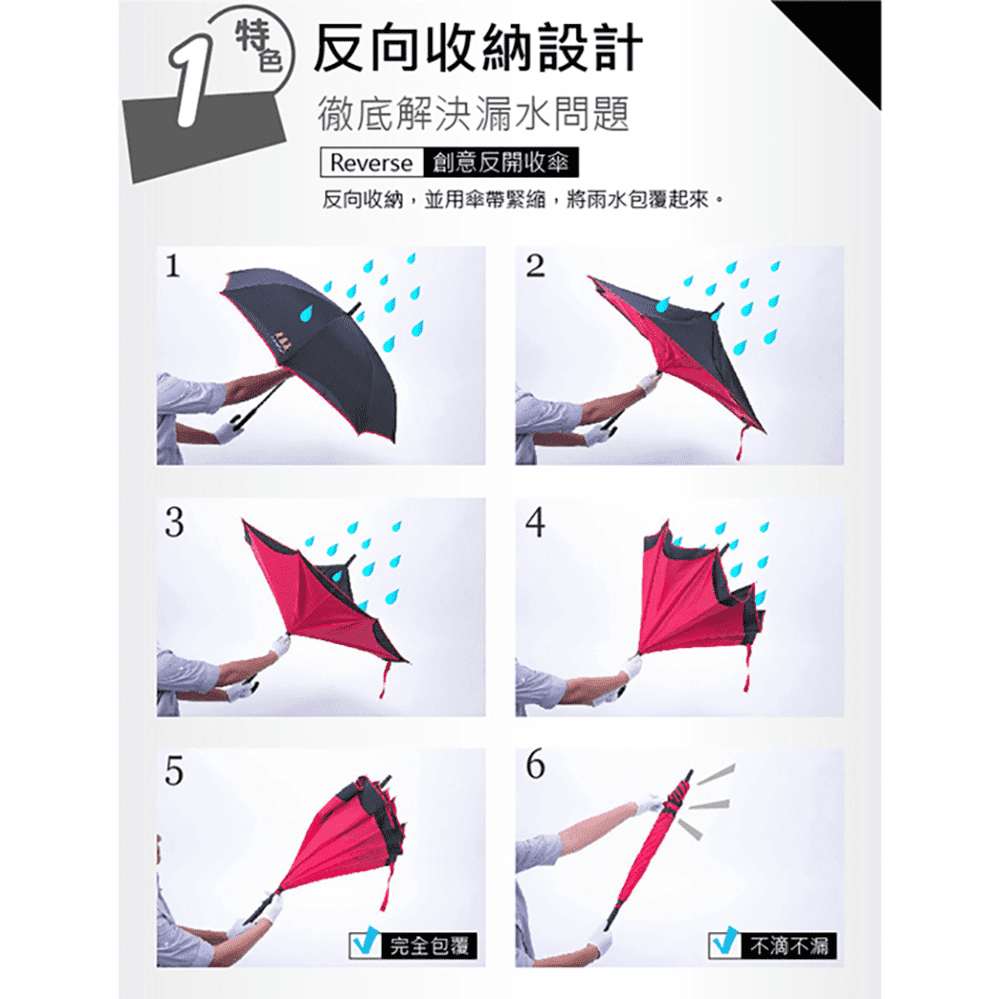 1 特色 反向收納設計

徹底解決漏水問題

Reverse 創意反開收傘

反向收納，並用傘帶緊縮，將雨水包覆起來。

1

2

3

4

5

完全包覆

6

不滴不漏