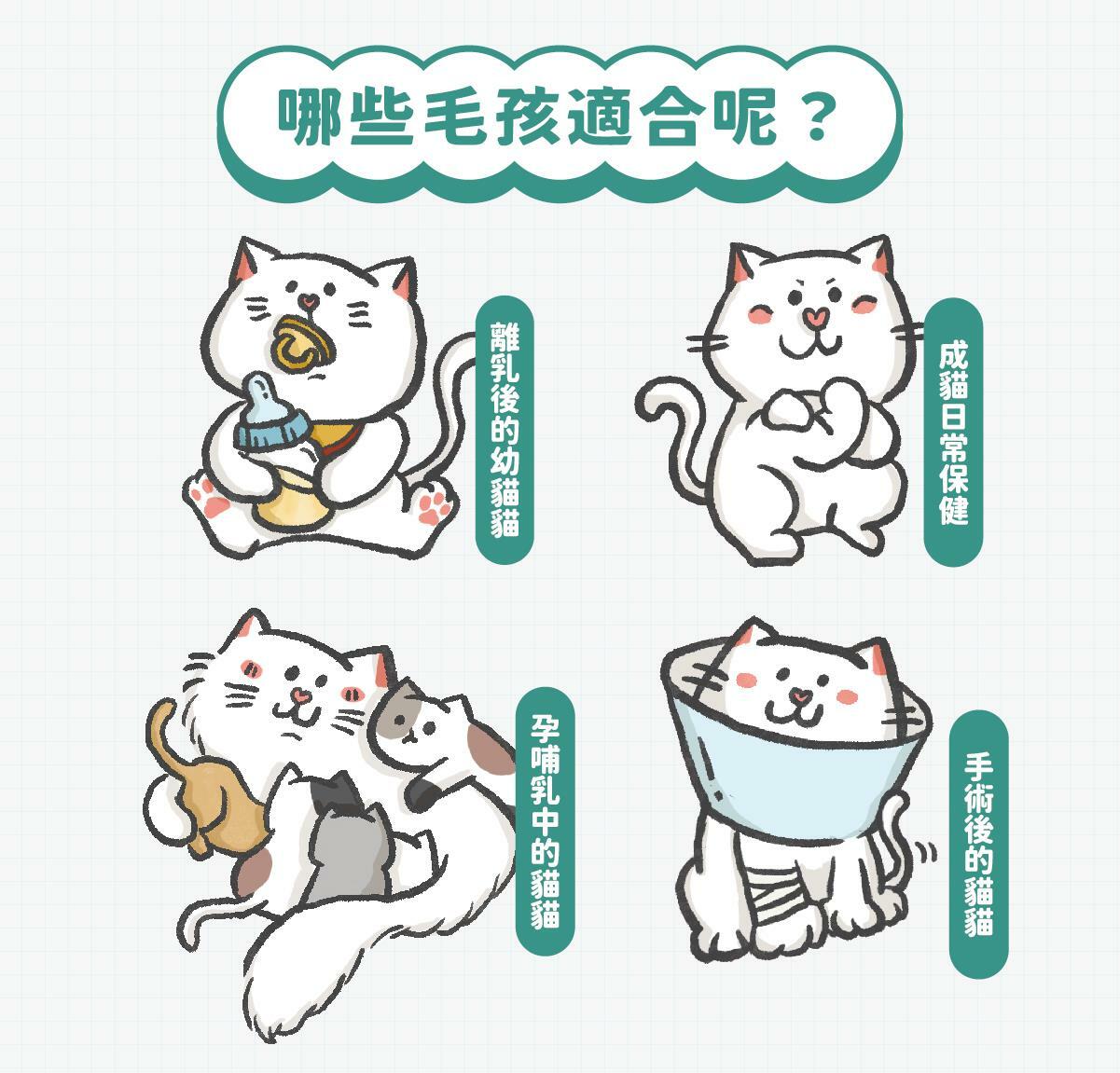 哪些毛孩適合呢？

離乳後的幼貓貓

成貓日常保健

孕哺乳中的貓貓

手術後的貓貓