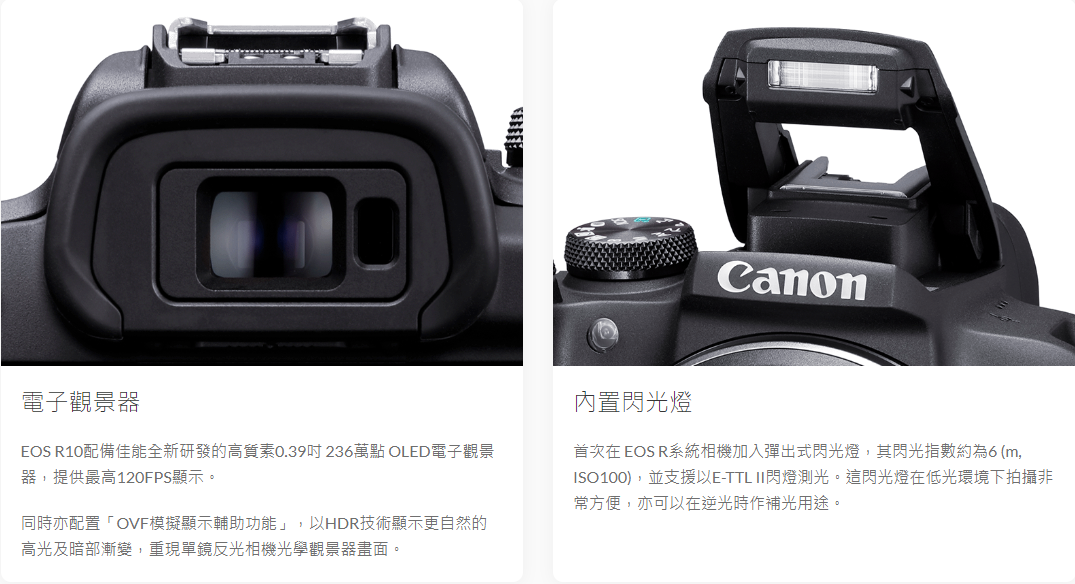 電子觀景器

EOS R10配備佳能全新研發的高質素0.39吋 236萬點 OLED電子觀景器，提供最高120FPS顯示。

同時亦配置「OVF模擬顯示輔助功能」，以HDR技術顯示更自然的高光及暗部漸變，重現單鏡反光相機光學觀景器畫面。

Canon

內置閃光燈

首次在 EOS R系統相機加入彈出式閃光燈，其閃光指數約為6 (m, ISO100)，並支援以E-TTL II閃燈測光。這閃光燈在低光環境下拍攝非常方便，亦可以在逆光時作補光用途。