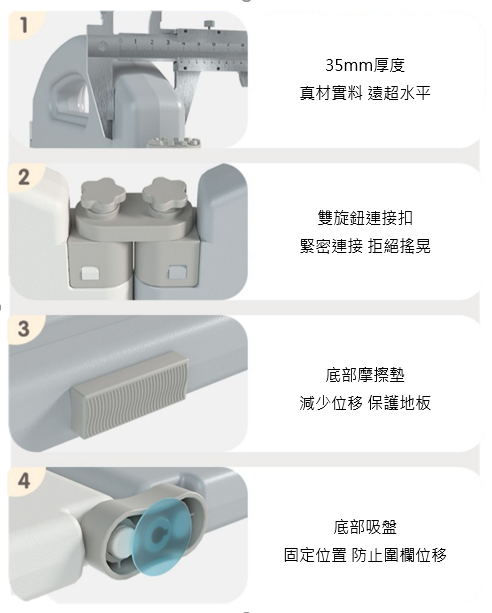 1

35mm厚度
真材實料 遠超水平

2

雙旋鈕連接扣
緊密連接 拒絕搖晃

3

底部摩擦墊
減少位移 保護地板

4

底部吸盤
固定位置 防止圍欄位移