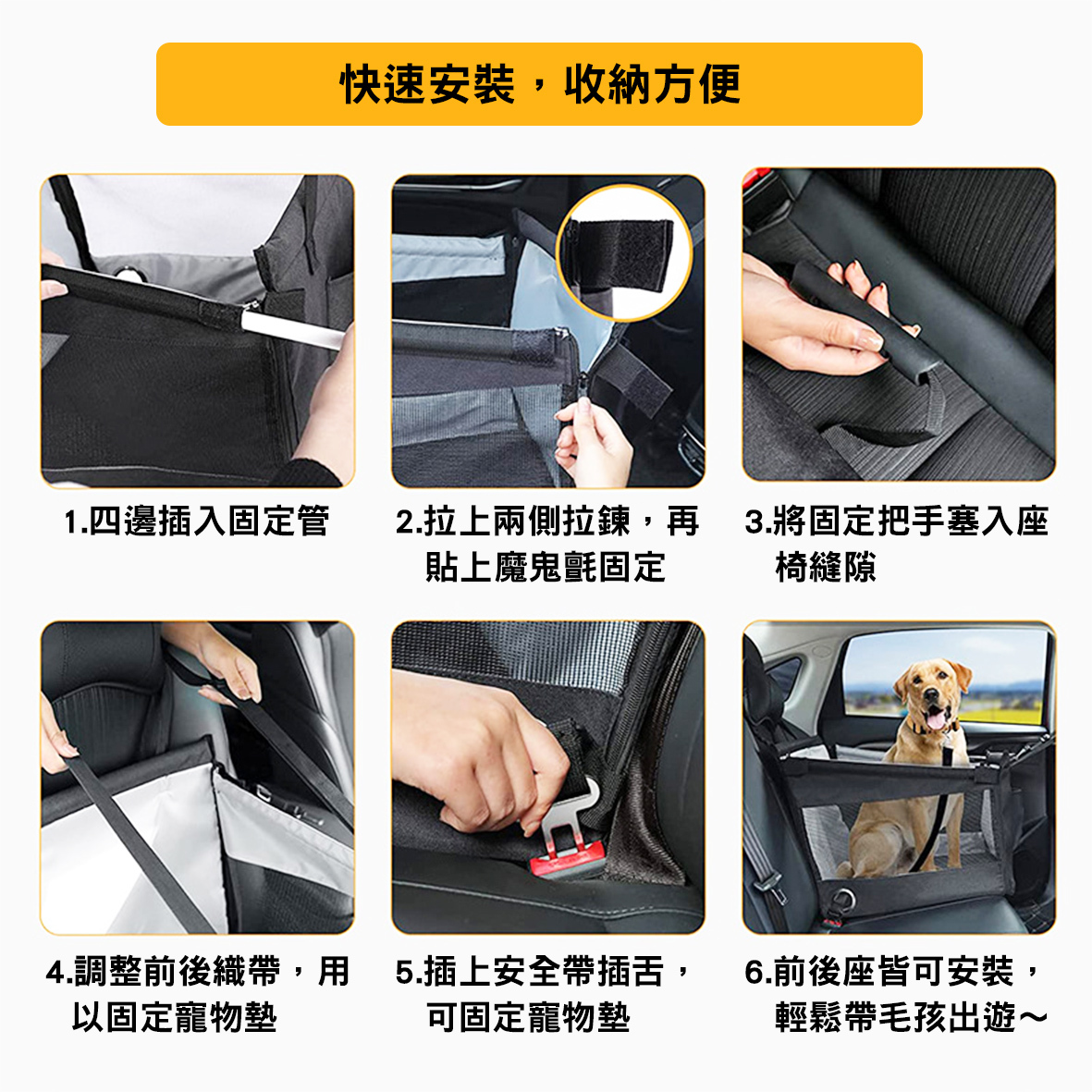 快速安裝，收納方便

1.四邊插入固定管

2.拉上兩側拉鍊，再貼上魔鬼氈固定

3.將固定把手塞入座椅縫隙

4.調整前後織帶，用以固定寵物墊

5.插上安全帶插舌，可固定寵物墊

6.前後座皆可安裝，輕鬆帶毛孩出遊～