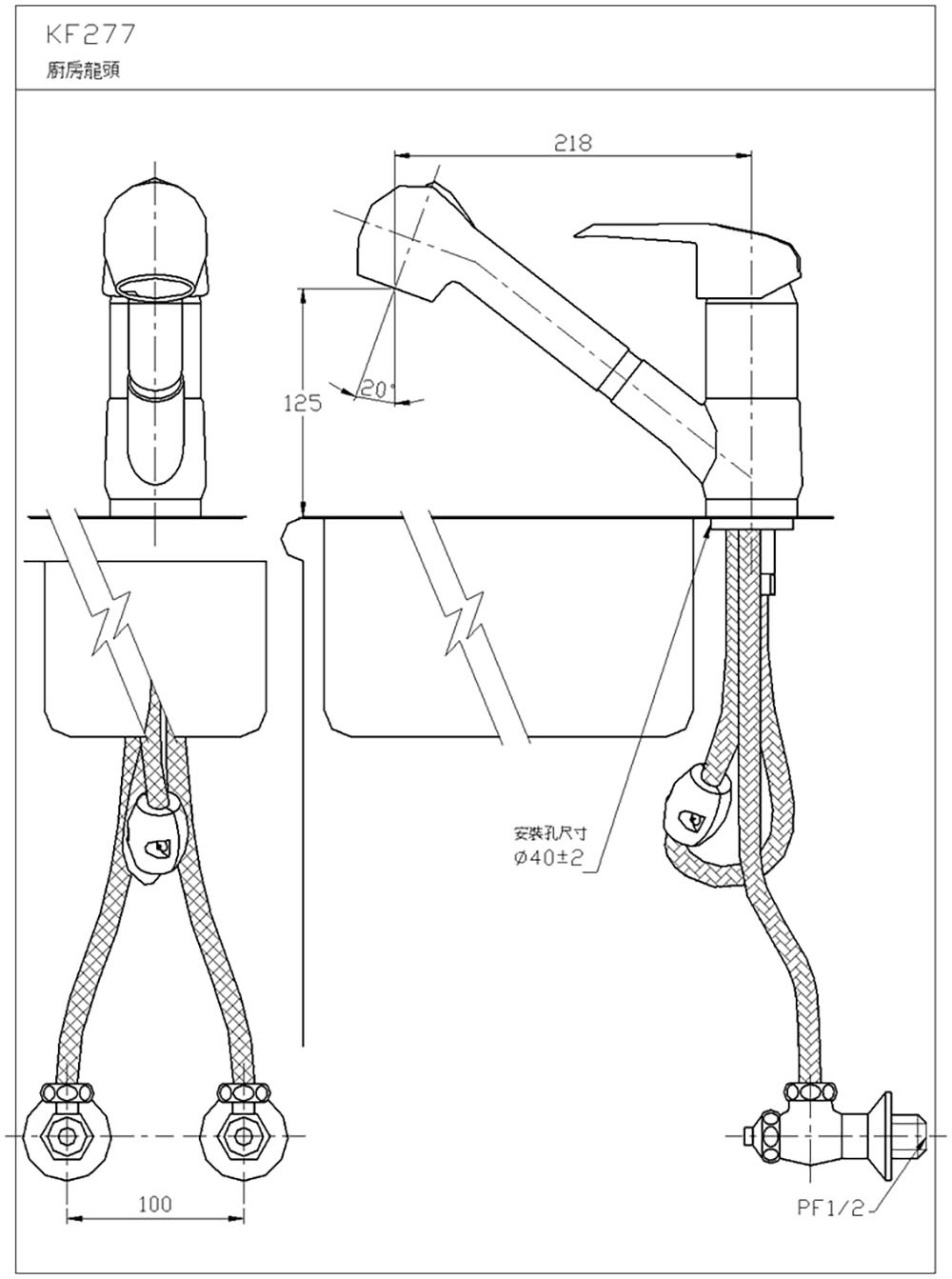 KF277
廚房龍頭

218

125

20°

安裝孔尺寸
Ø40±2

100

PF1/2