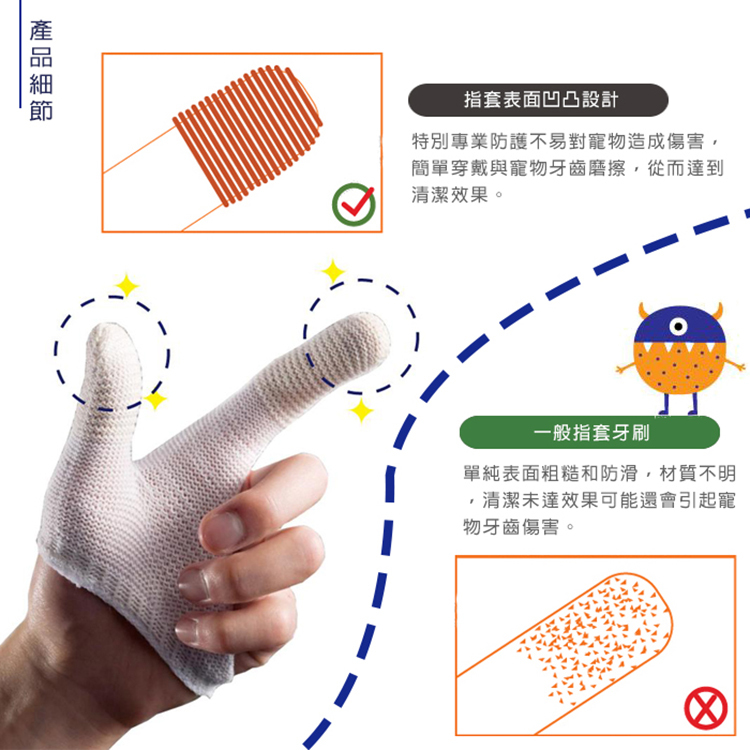 產品細節

指套表面凹凸設計

特別專業防護不易對寵物造成傷害，簡單穿戴與寵物牙齒磨擦，從而達到清潔效果。

一般指套牙刷

單純表面粗糙和防滑，材質不明，清潔未達效果可能還會引起寵物牙齒傷害。