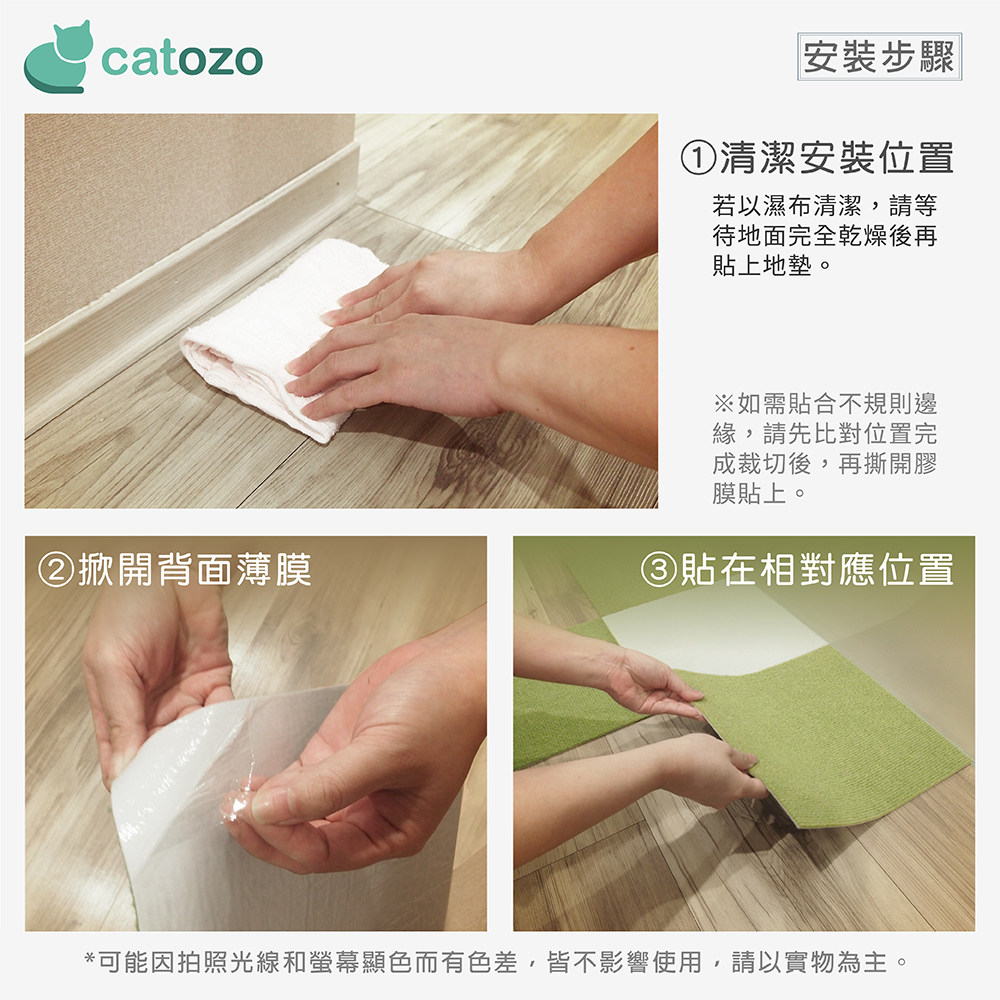 catozo

安裝步驟

①清潔安裝位置

若以濕布清潔，請等待地面完全乾燥後再貼上地墊。

※如需貼合不規則邊緣，請先比對位置完成裁切後，再撕開膠膜貼上。

②掀開背面薄膜

③貼在相對應位置

*可能因拍照光線和螢幕顯色而有色差，皆不影響使用，請以實物為主。