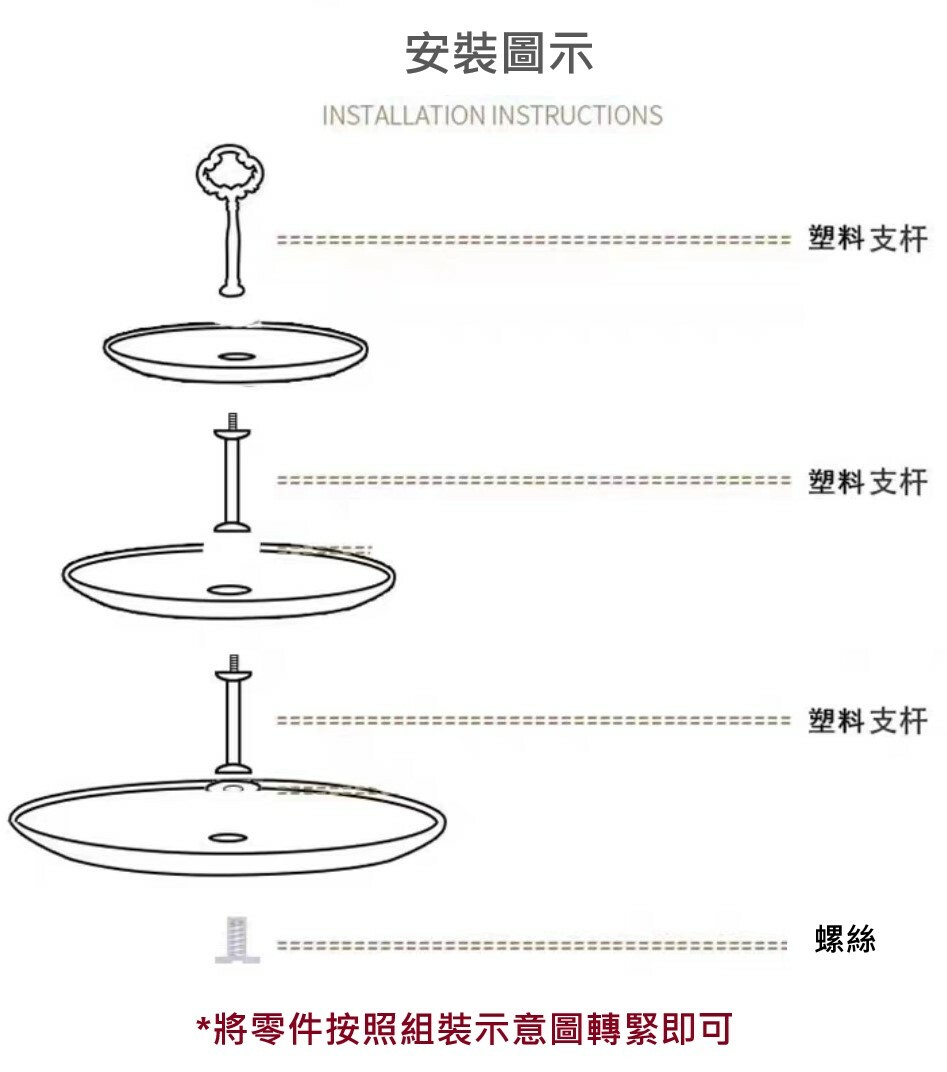 安裝圖示

INSTALLATION INSTRUCTIONS

塑料支杆

塑料支杆

塑料支杆

螺絲

*將零件按照組裝示意圖轉緊即可