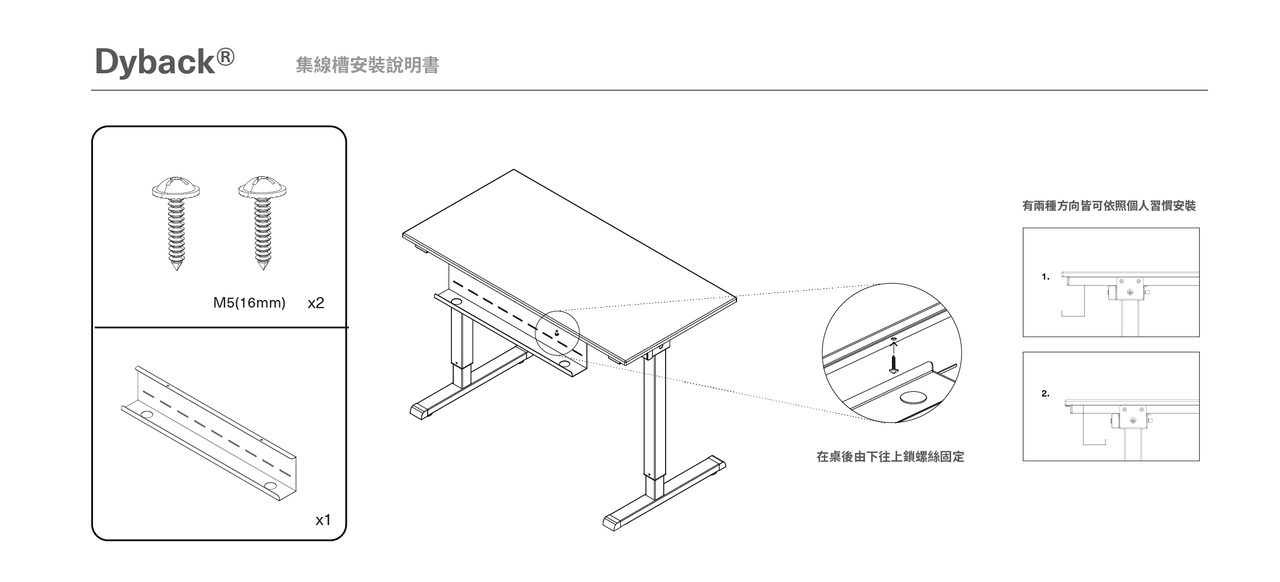 Dyback®

集線槽安裝說明書

M5(16mm) x2

x1

在桌後由下往上鎖螺絲固定

有兩種方向皆可依照個人習慣安裝

1.

2.