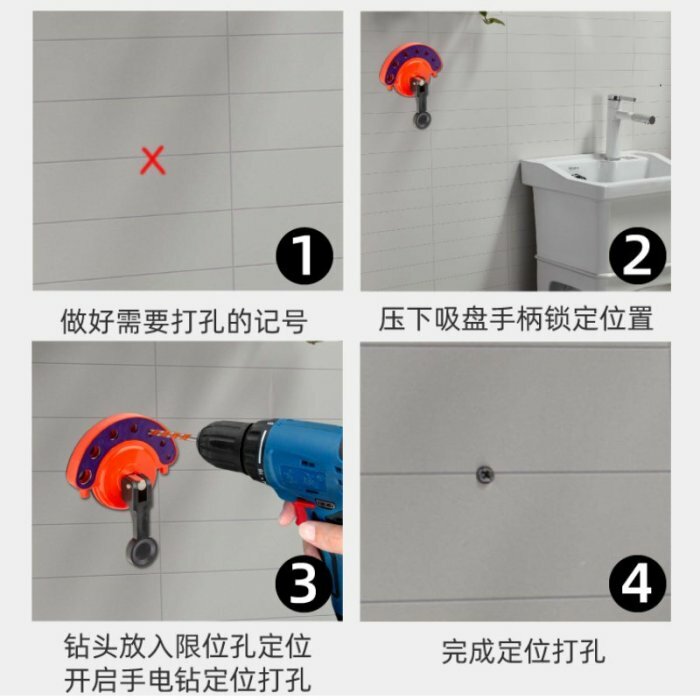 1
做好需要打孔的记号

2
压下吸盘手柄锁定位置

3
钻头放入限位孔定位
开启手电钻定位打孔

4
完成定位打孔