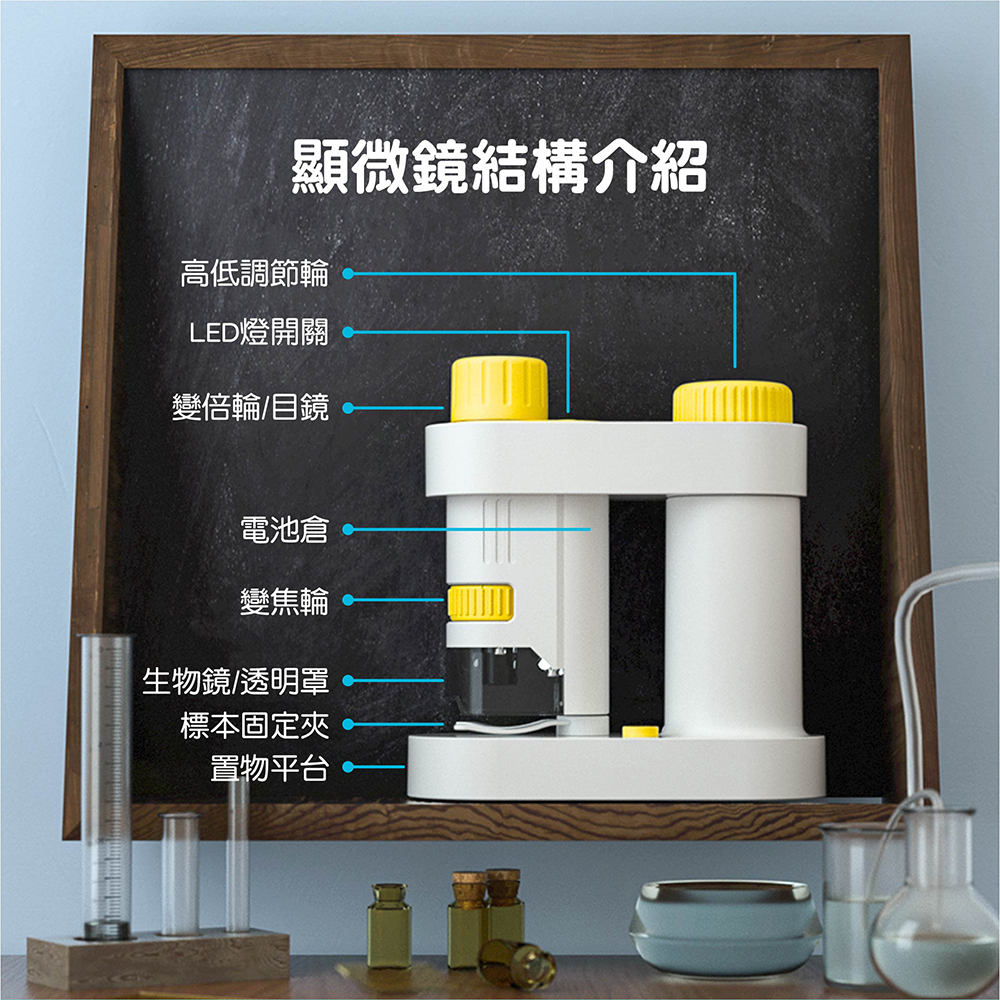 顯微鏡結構介紹

高低調節輪

LED燈開關

變倍輪/目鏡

電池倉

變焦輪

生物鏡/透明罩

標本固定夾

置物平台