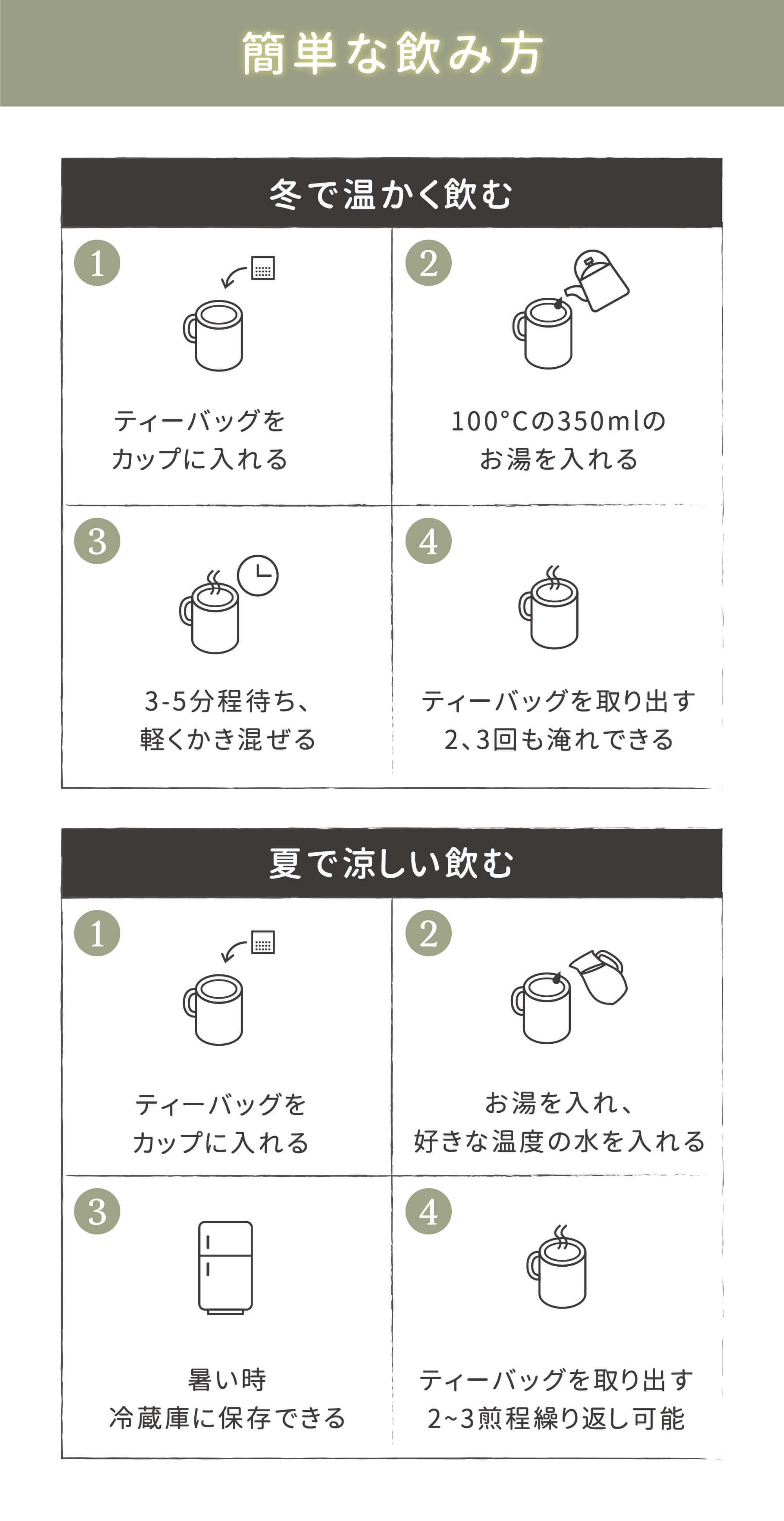 簡単な飲み方

冬で温かく飲む

1
ティーバッグを
カップに入れる

2
100°Cの350mlの
お湯を入れる

3
3-5分程待ち、
軽くかき混ぜる

4
ティーバッグを取り出す
2、3回も淹れできる

夏で涼しい飲む

1
ティーバッグを
カップに入れる

2
お湯を入れ、
好きな温度の水を入れる

3
暑い時
冷蔵庫に保存できる

4
ティーバッグを取り出す
2~3煎程繰り返し可能