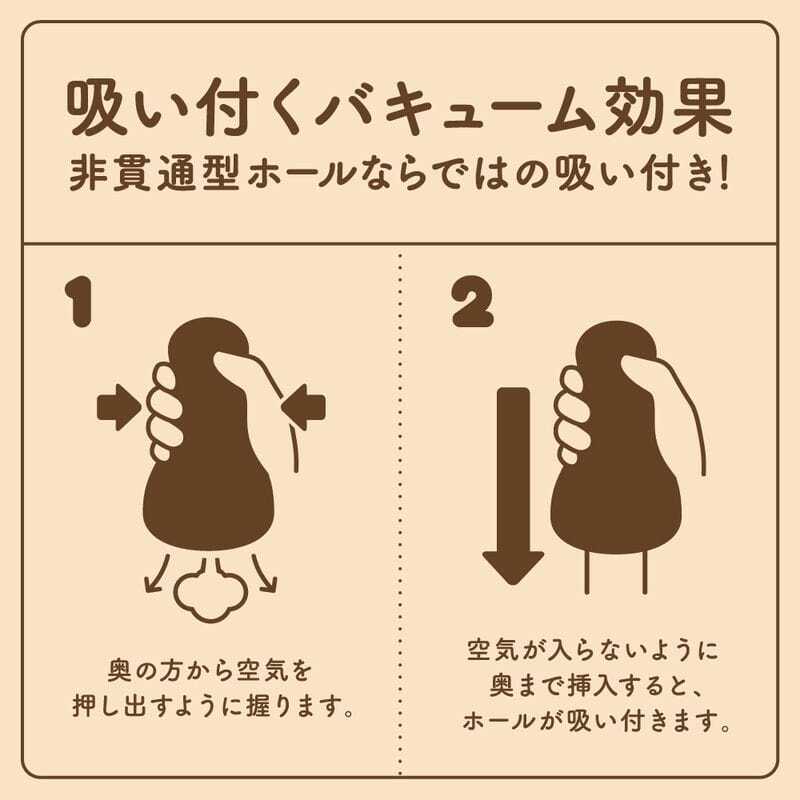 吸い付くバキューム効果

非貫通型ホールならではの吸い付き!

1

奥の方から空気を押し出すように握ります。

2

空気が入らないように奥まで挿入すると、ホールが吸い付きます。