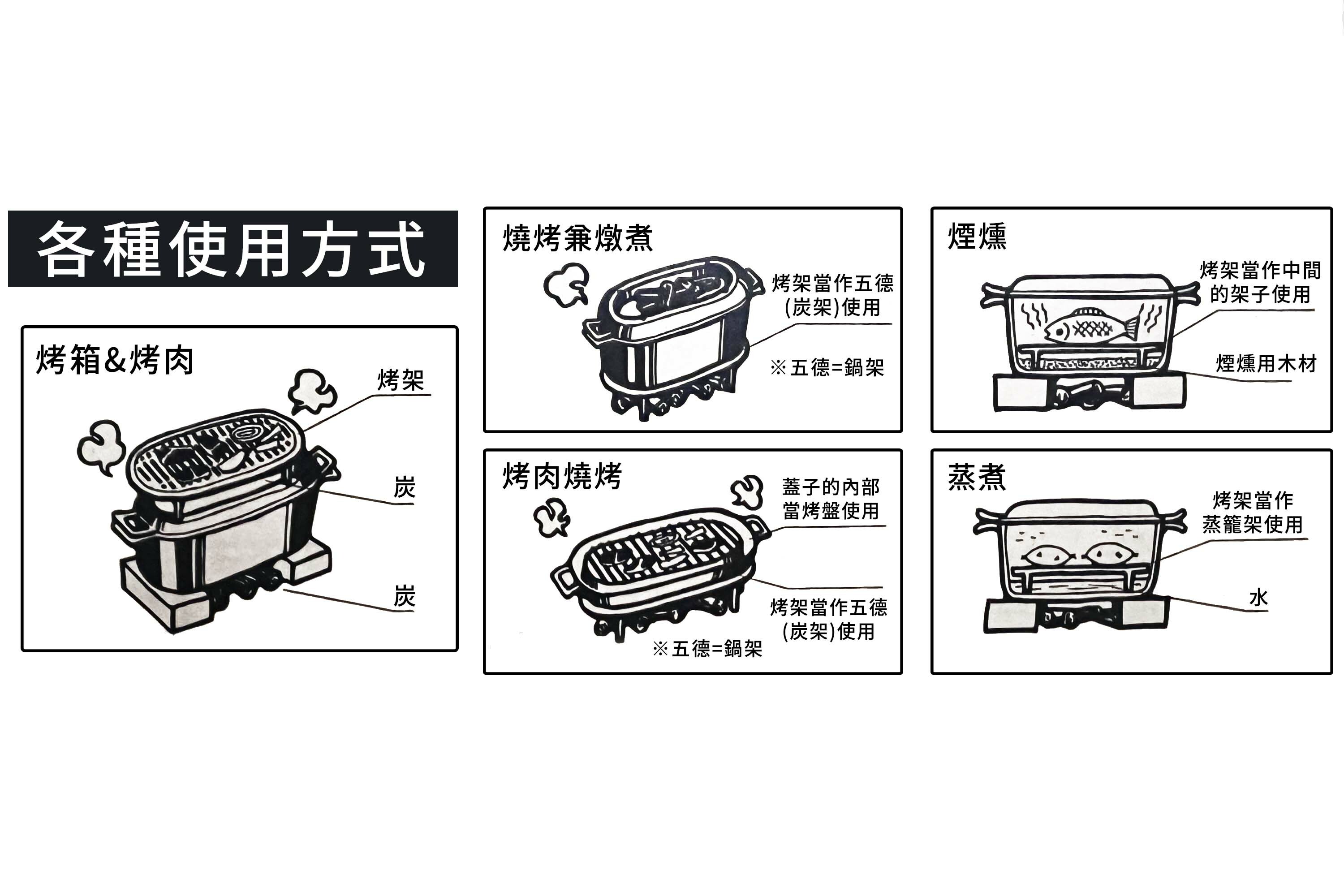 各種使用方式

烤箱&烤肉

烤架

炭

炭

燒烤兼燉煮

烤架當作五德（炭架）使用

※五德=鍋架

烤肉燒烤

蓋子的內部當烤盤使用

烤架當作五德（炭架）使用

※五德=鍋架

煙燻

烤架當作中間的架子使用

煙燻用木材

蒸煮

烤架當作蒸籠架使用

水