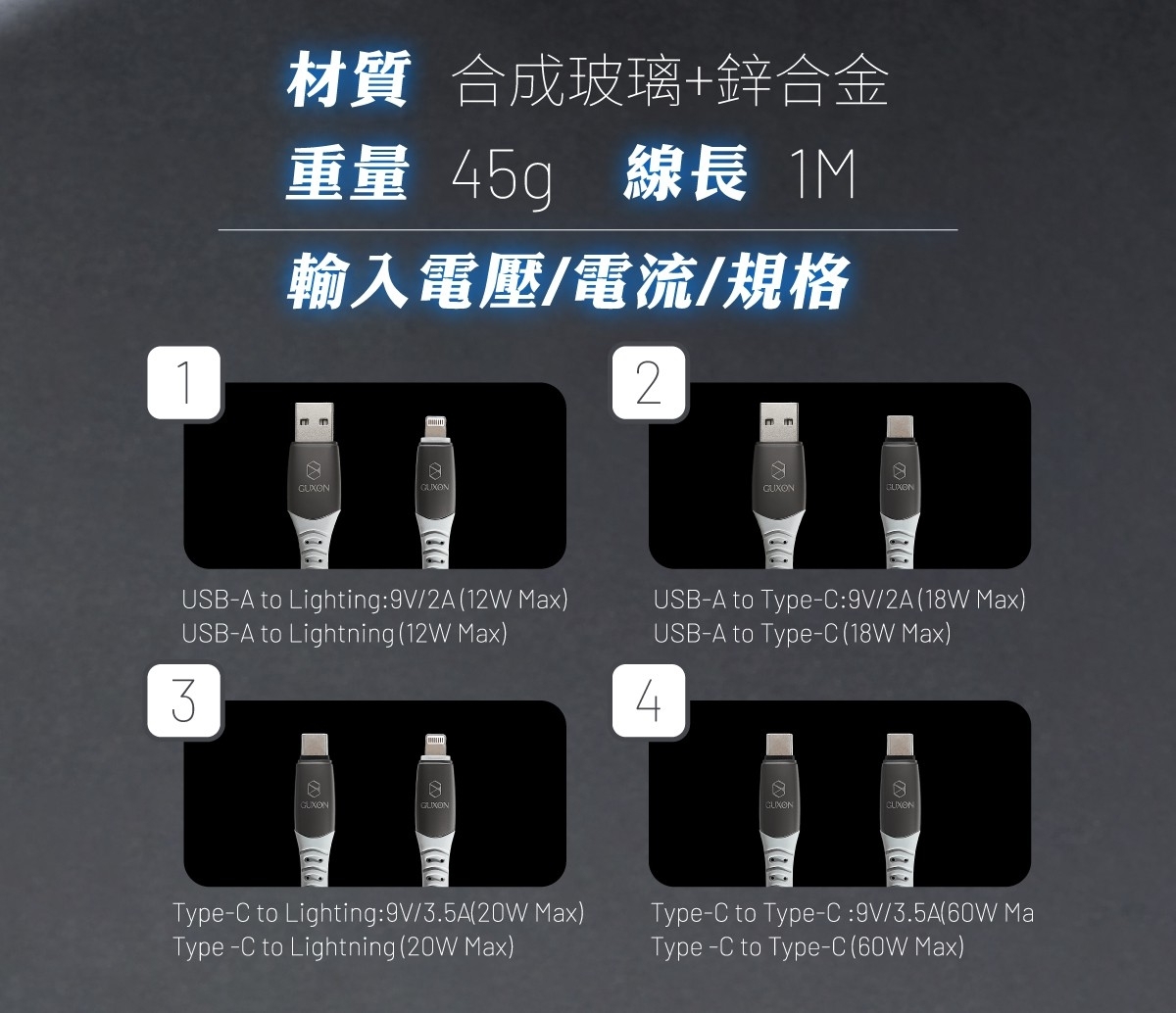 材質 合成玻璃+鋅合金

重量 45g 線長 1M

輸入電壓/電流/規格

1

GUXON GUXON

USB-A to Lighting:9V/2A(12W Max)
USB-A to Lightning(12W Max)

2

GUXON GUXON

USB-A to Type-C:9V/2A(18W Max)
USB-A to Type-C(18W Max)

3

GUXON GUXON

Type-C to Lighting:9V/3.5A(20W Max)
Type -C to Lightning(20W Max)

4

GUXON GUXON

Type-C to Type-C :9V/3.5A(60W Ma
Type -C to Type-C(60W Max)