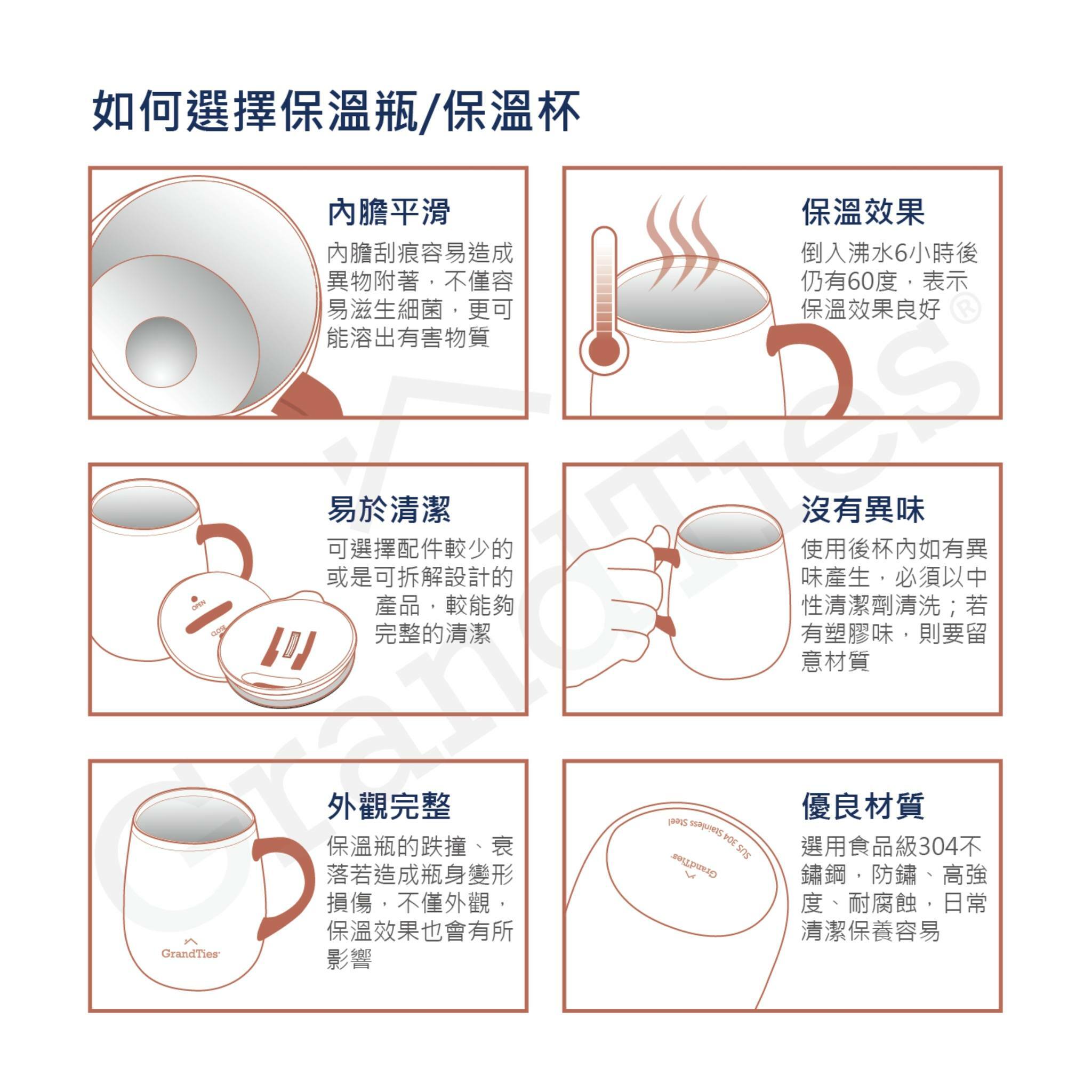 如何選擇保溫瓶/保溫杯

內膽平滑

內膽刮痕容易造成異物附著，不僅容易滋生細菌，更可能溶出有害物質

保溫效果

倒入沸水6小時後仍有60度，表示保溫效果良好

易於清潔

可選擇配件較少的或是可拆解設計的產品，較能夠完整的清潔

OPEN

CLOSE

沒有異味

使用後杯內如有異味產生，必須以中性清潔劑清洗；若有塑膠味，則要留意材質

外觀完整

保溫瓶的跌撞、衰落若造成瓶身變形損傷，不僅外觀，保溫效果也會有所影響

GrandTies

優良材質

選用食品級304不鏽鋼，防鏽、高強度、耐腐蝕，日常清潔保養容易

SUS 304 Stainless Steel

GrandTies

GrandTies®