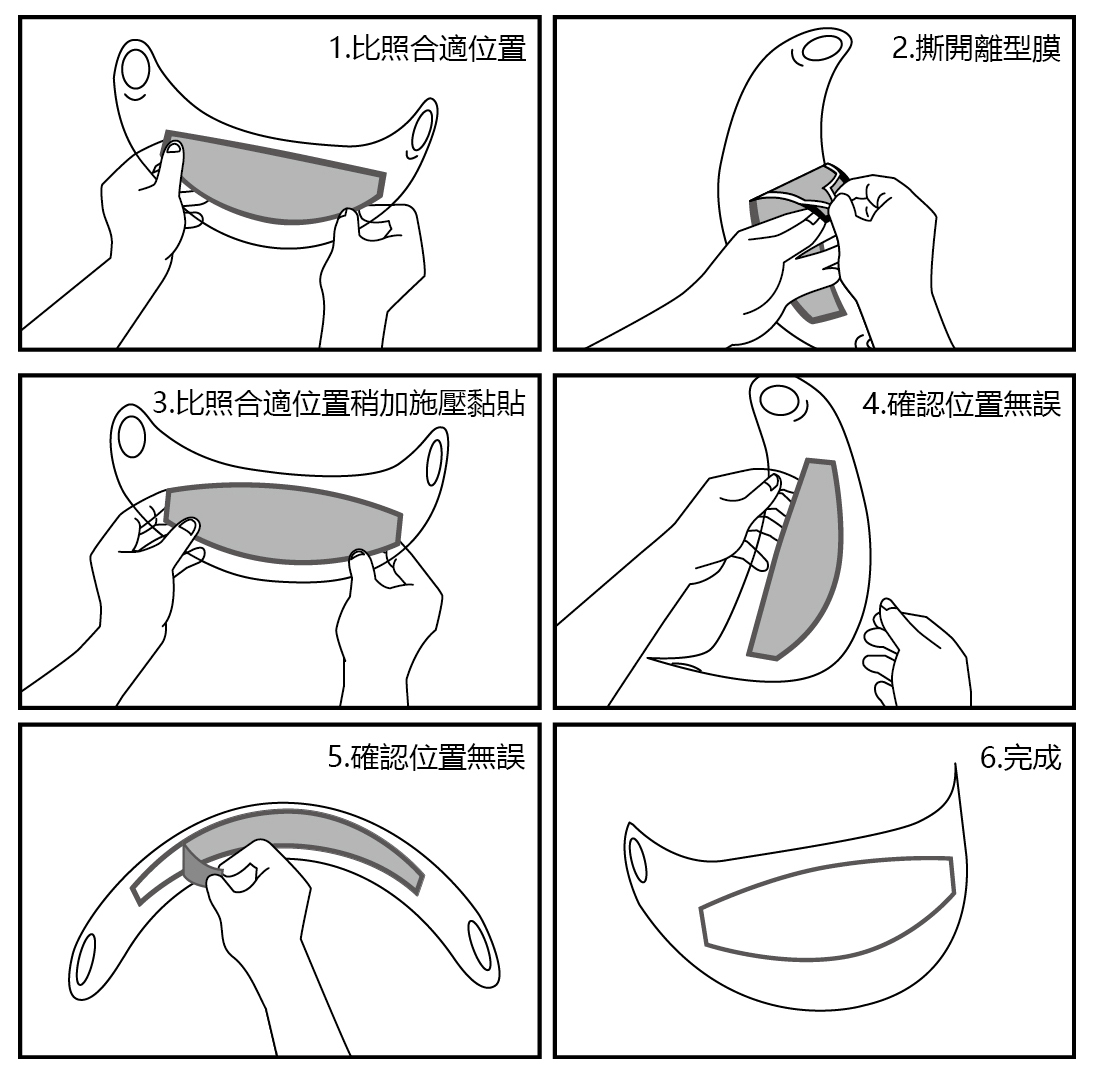 1.比照合適位置

2.撕開離型膜

3.比照合適位置稍加施壓黏貼

4.確認位置無誤

5.確認位置無誤

6.完成