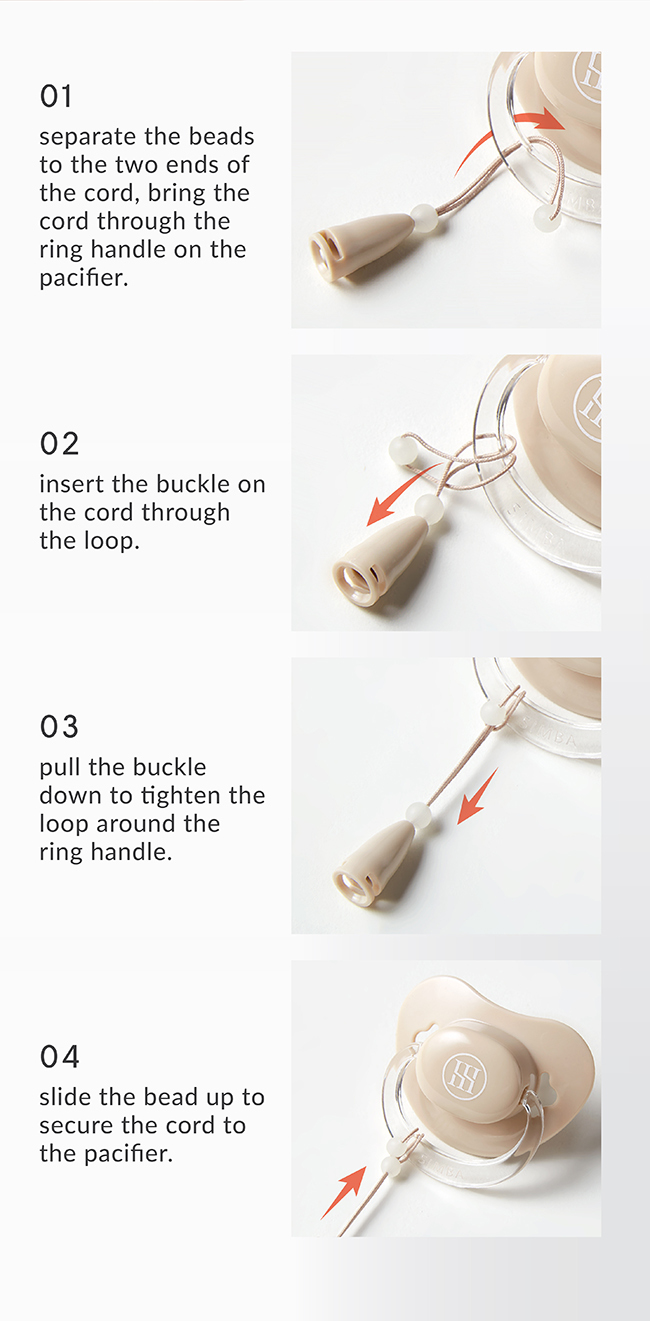 01
separate the beads to the two ends of the cord, bring the cord through the ring handle on the pacifier.

02
insert the buckle on the cord through the loop.

03
pull the buckle down to tighten the loop around the ring handle.

04
slide the bead up to secure the cord to the pacifier.