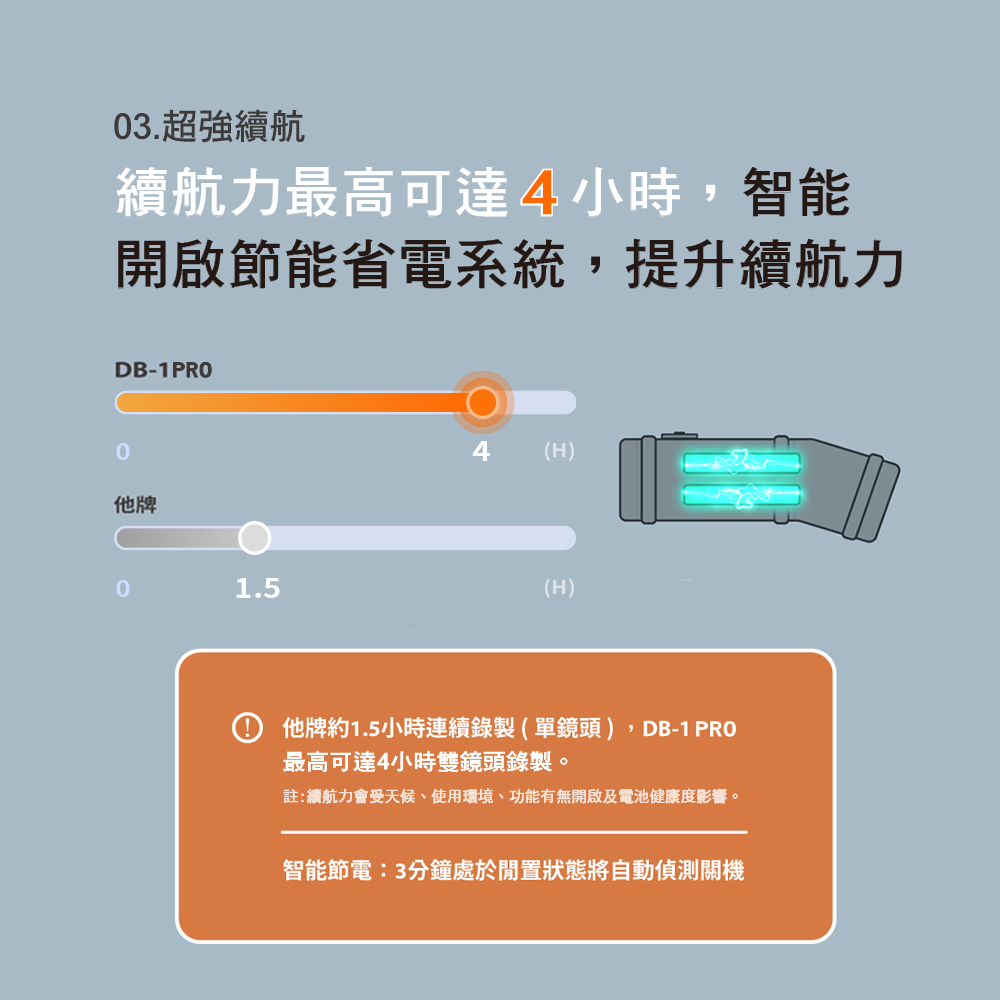 03.超強續航

續航力最高可達 4 小時，智能開啟節能省電系統，提升續航力

DB-1PRO

0 4 (H)

他牌

0 1.5 (H)

! 他牌約1.5小時連續錄製（單鏡頭），DB-1 PRO 最高可達4小時雙鏡頭錄製。

註：續航力會受天候、使用環境、功能有無開啟及電池健康度影響。

智能節電：3分鐘處於閒置狀態將自動偵測關機