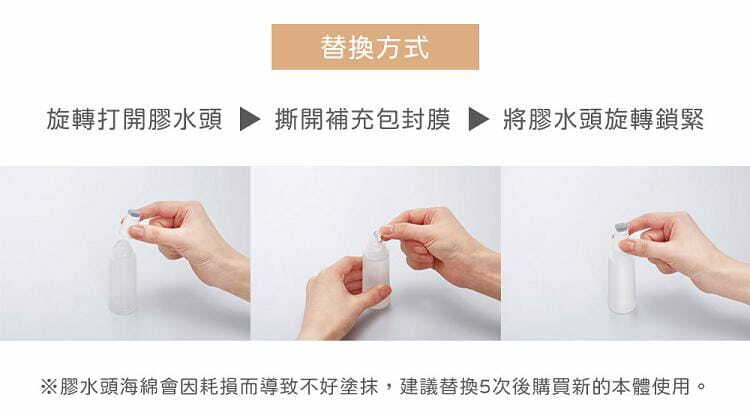 替換方式

旋轉打開膠水頭 ▶ 撕開補充包封膜 ▶ 將膠水頭旋轉鎖緊

※膠水頭海綿會因耗損而導致不好塗抹，建議替換5次後購買新的本體使用。